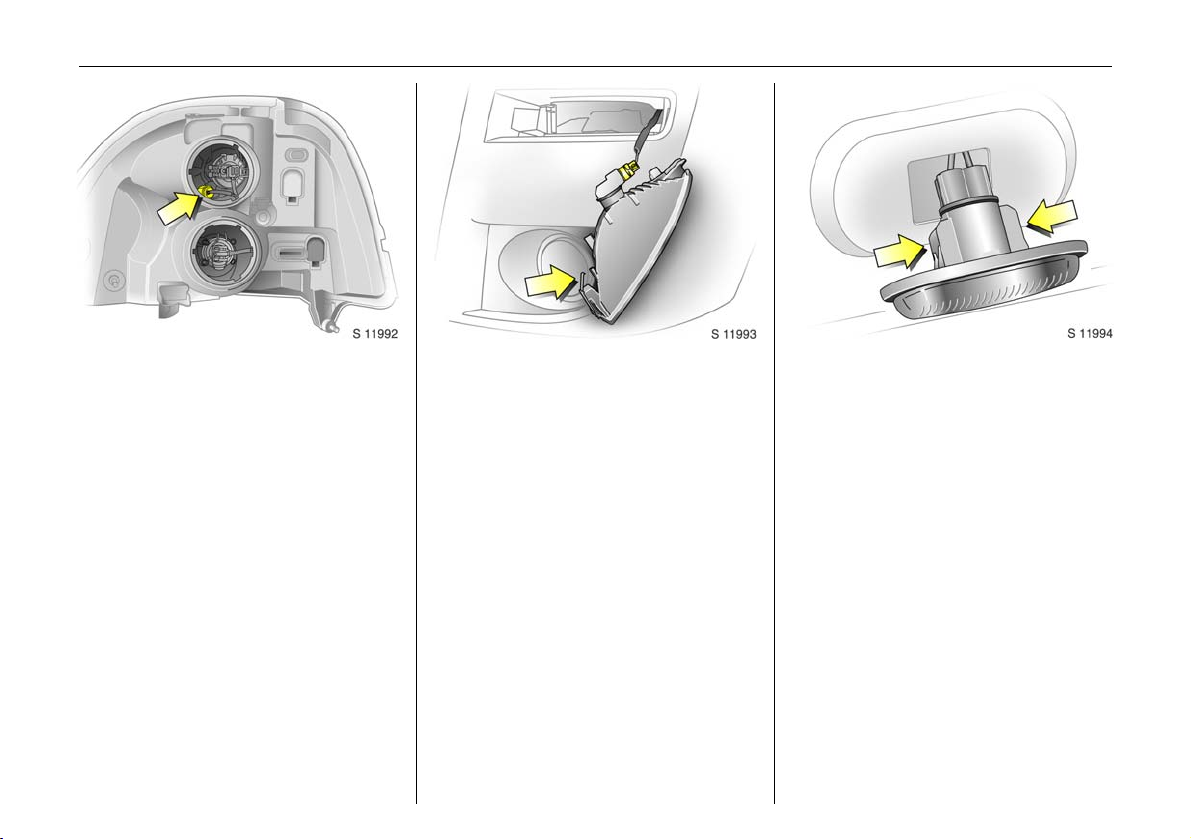 S 11992

S 11993

S 11994