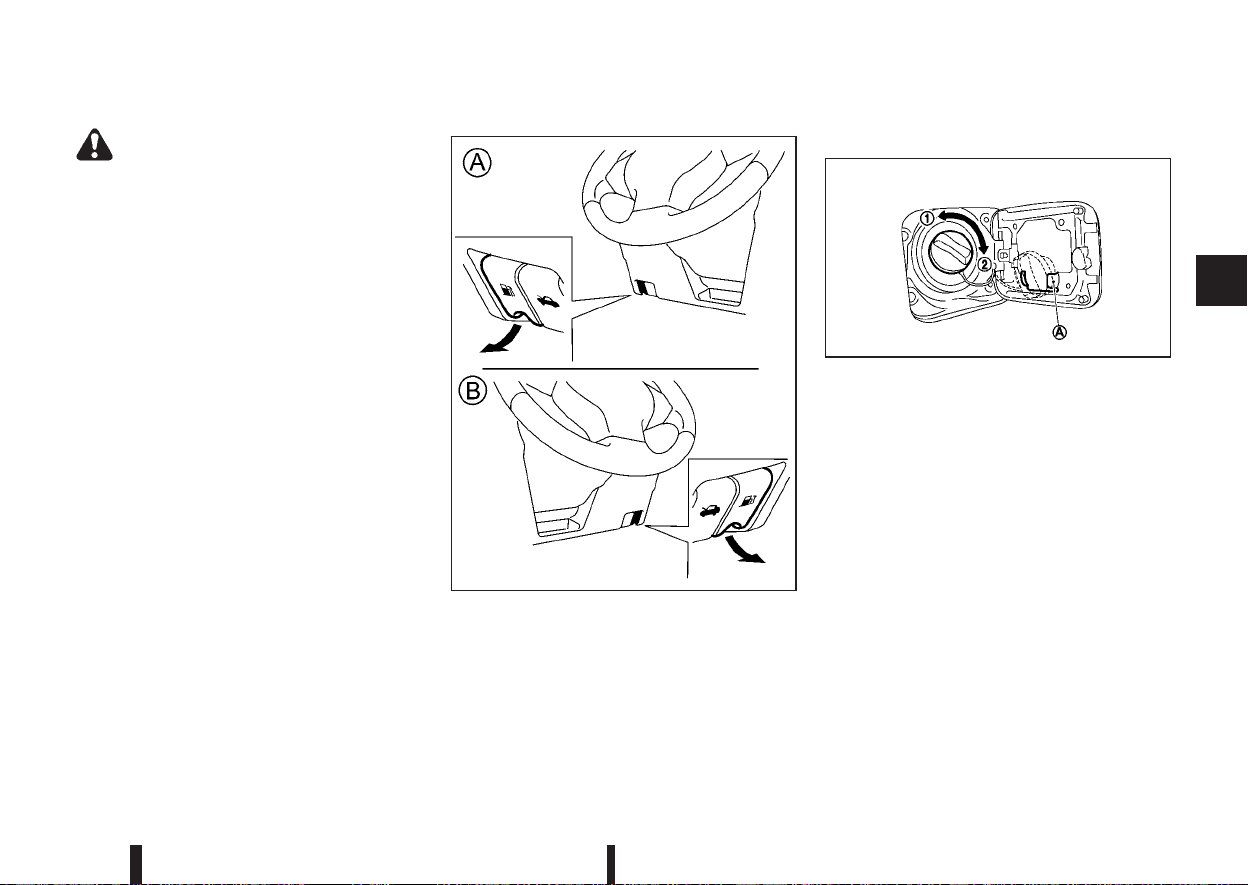 A

B

①

②

A