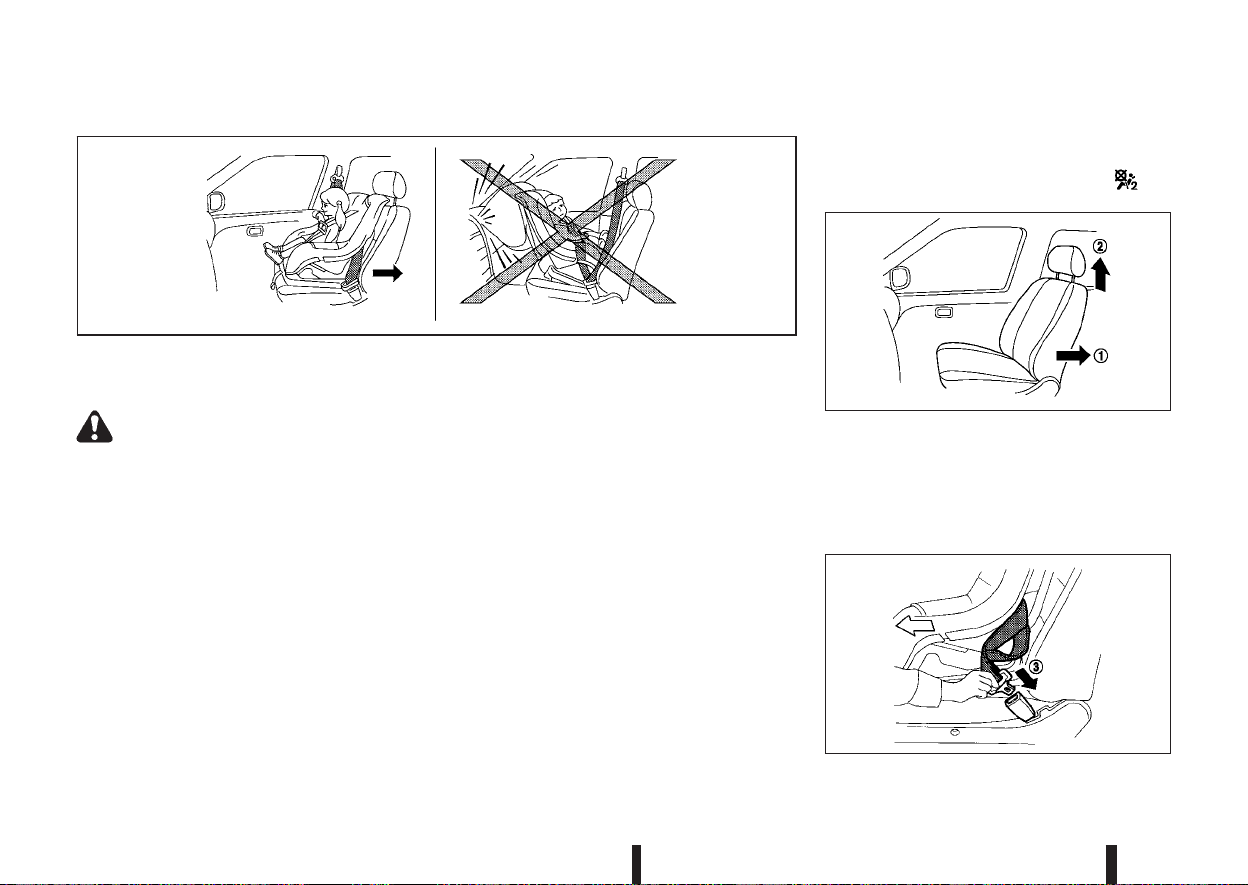 ②

①

③