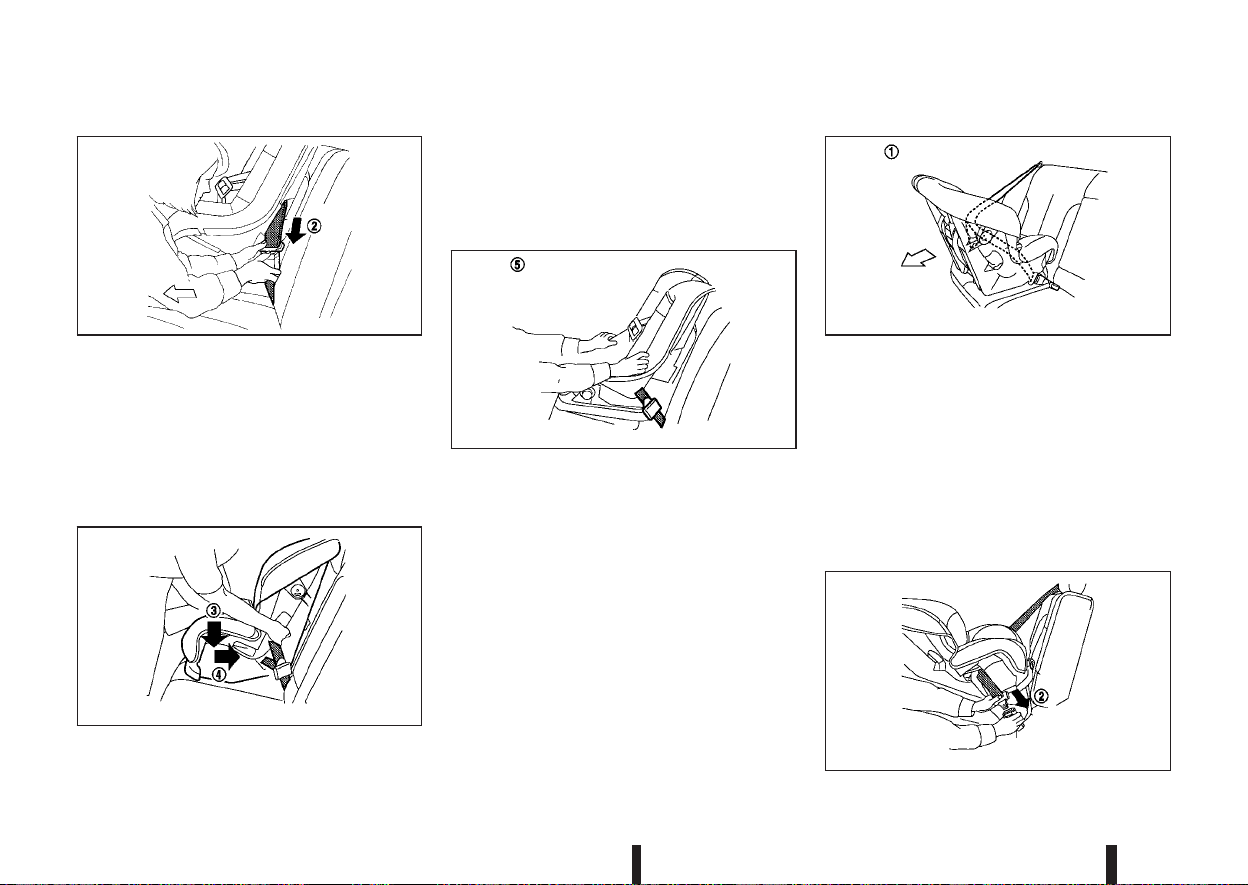 ②

③
④

⑤

①

②