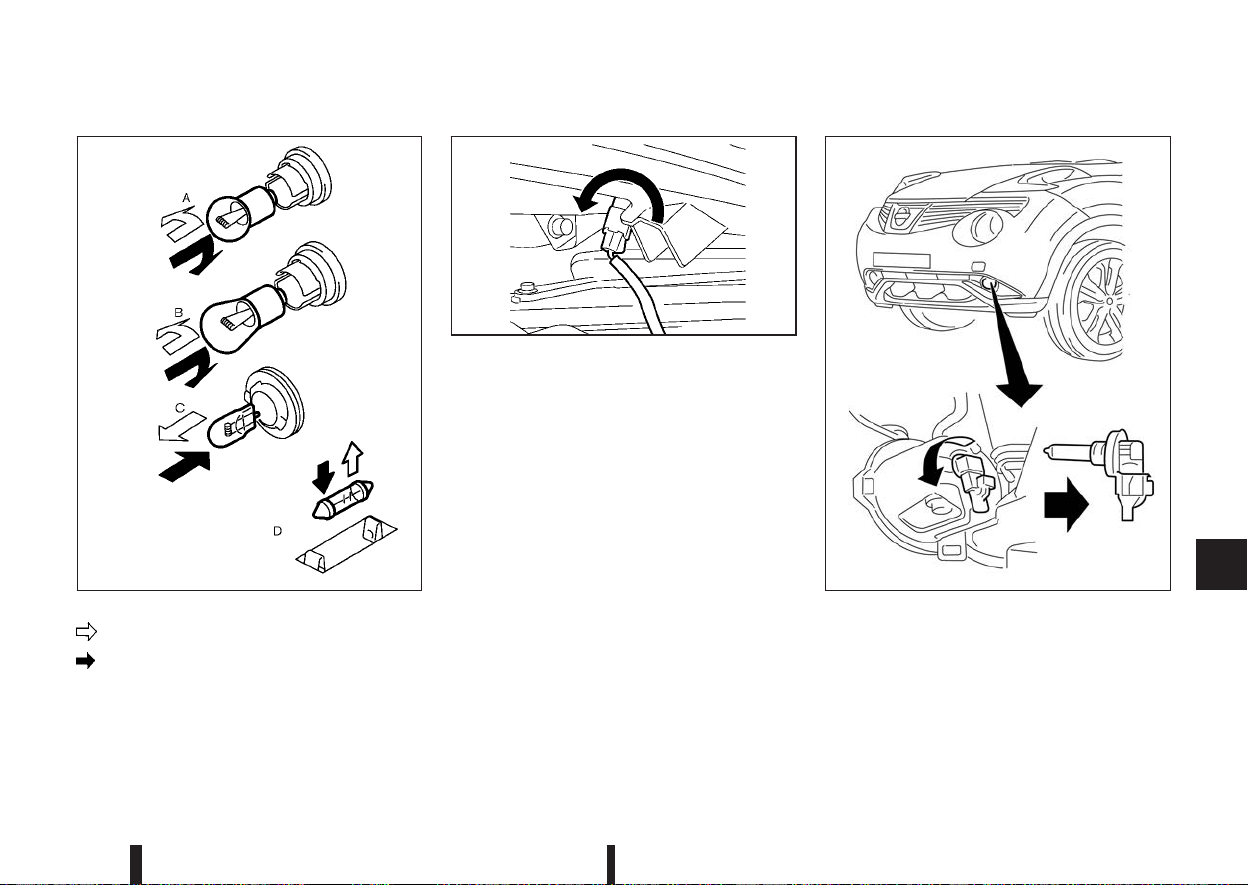 A
B
C
D