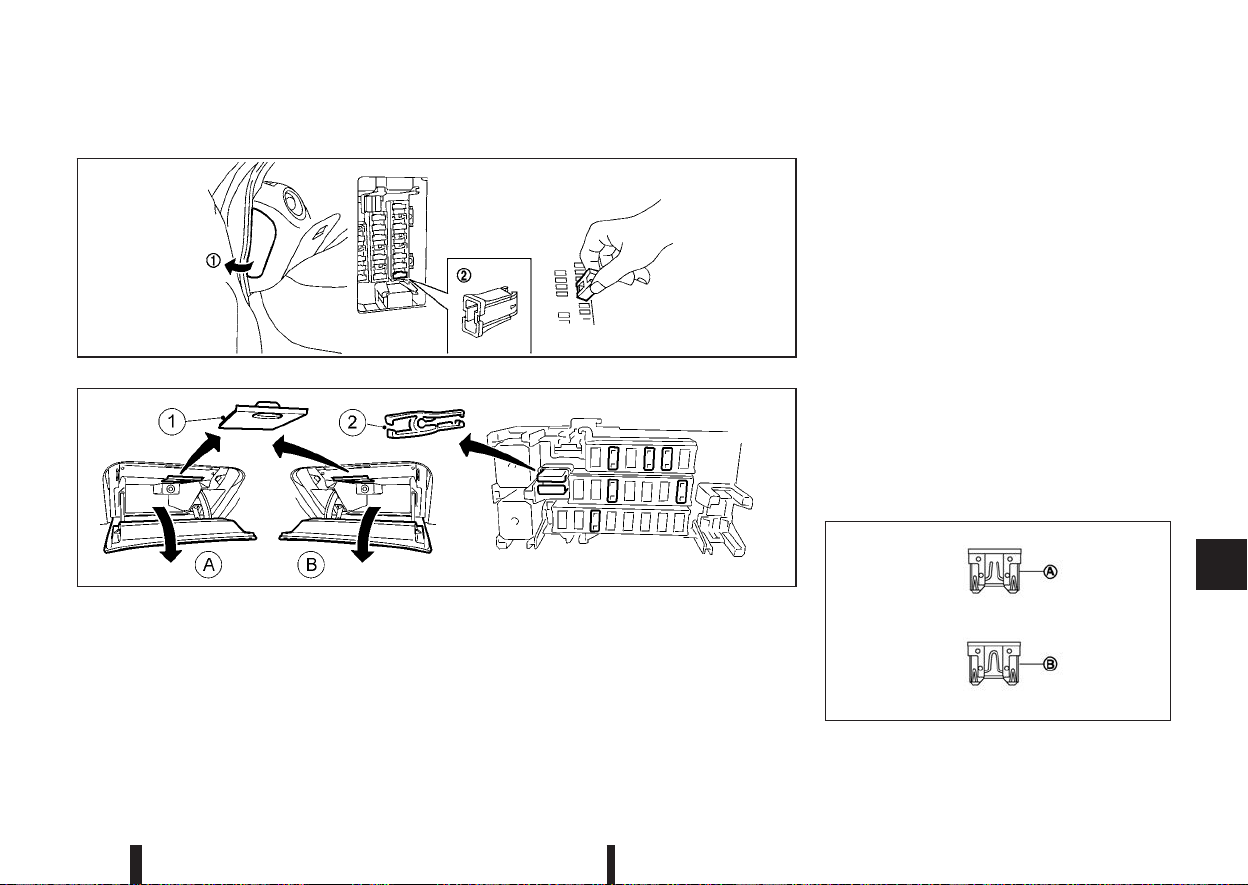 ①
②

1
2
A
B

A
B