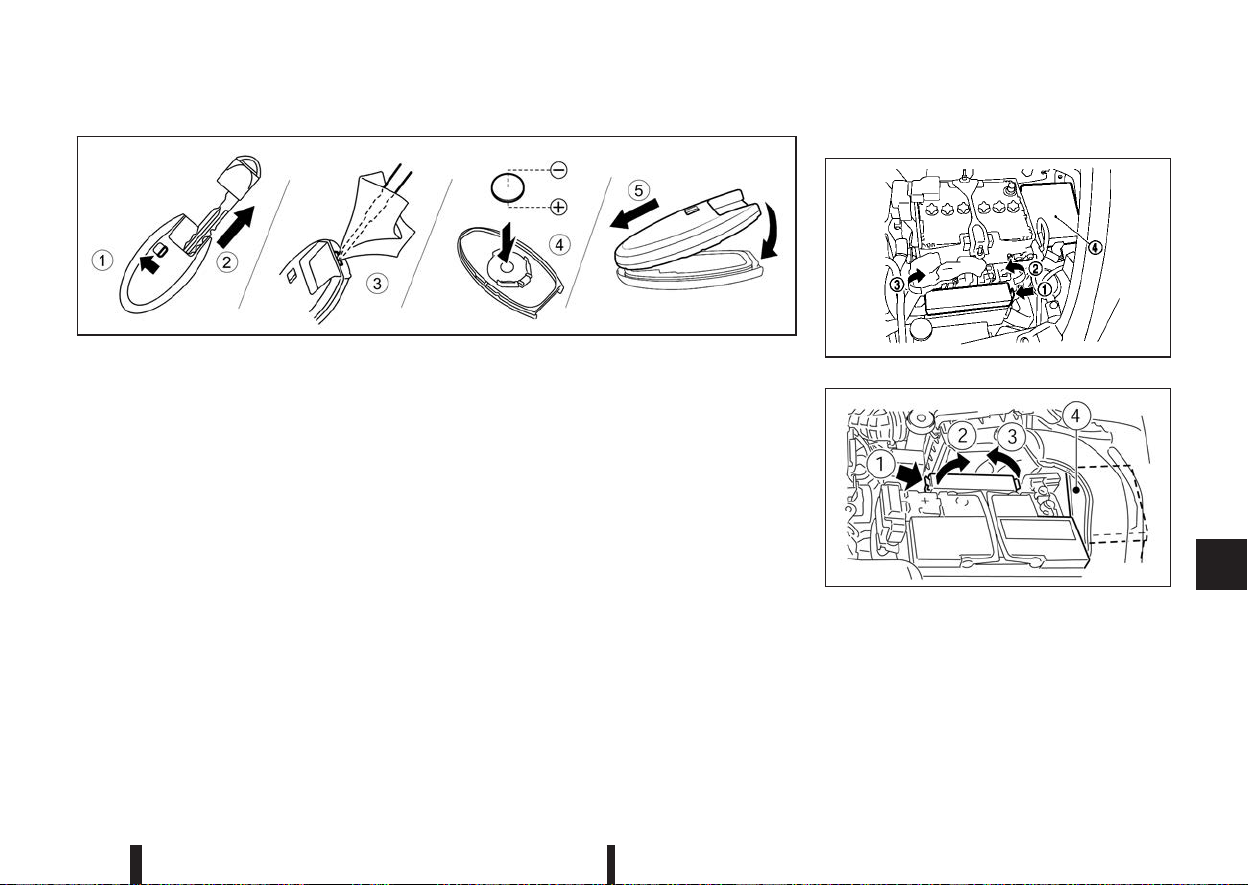 1
2
3
4
5
3
2
1
4
1
2
3
4