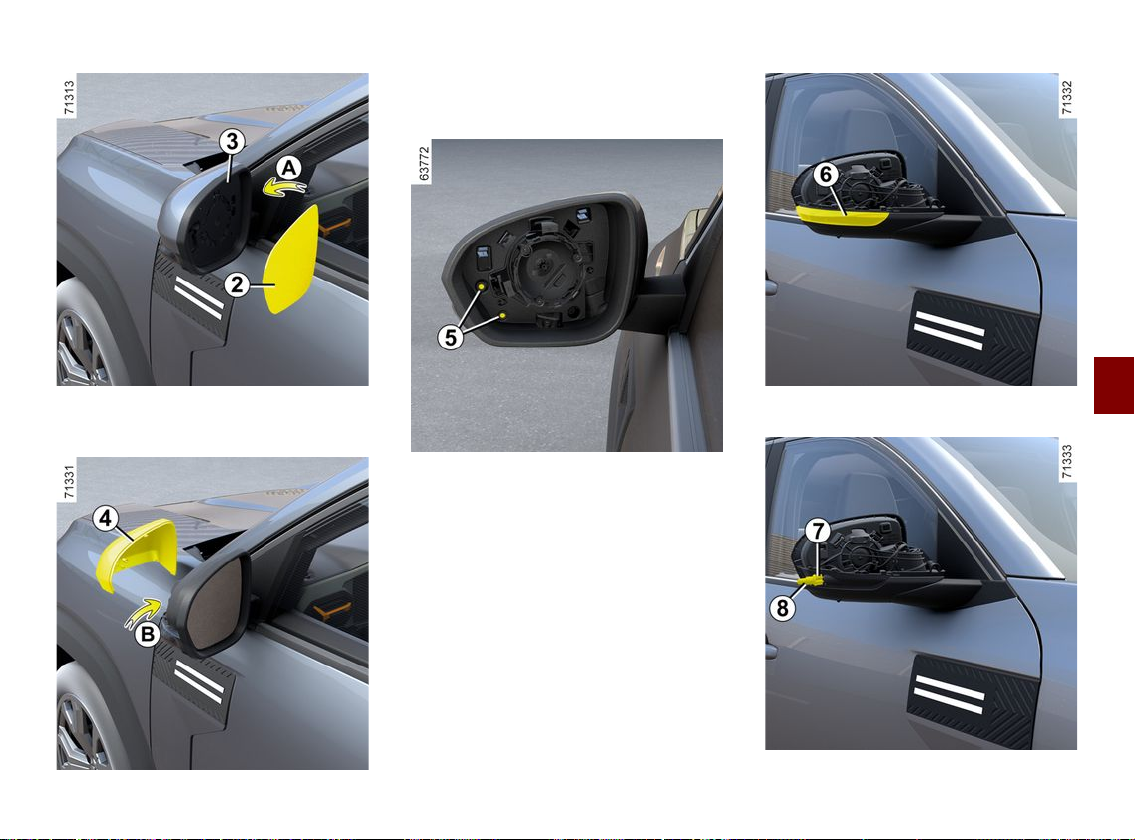 71313
3
A
2

71331
4
B

63772
5

71332
6

71333
7
8