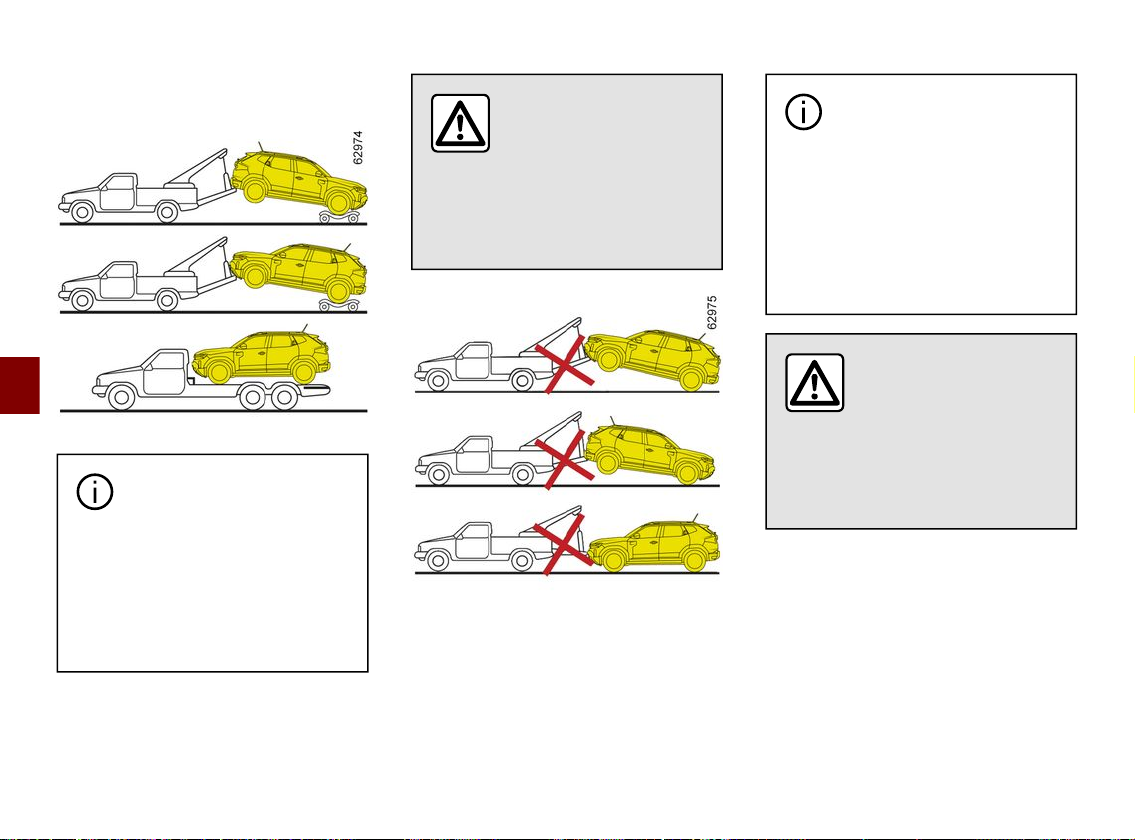 62974

62975