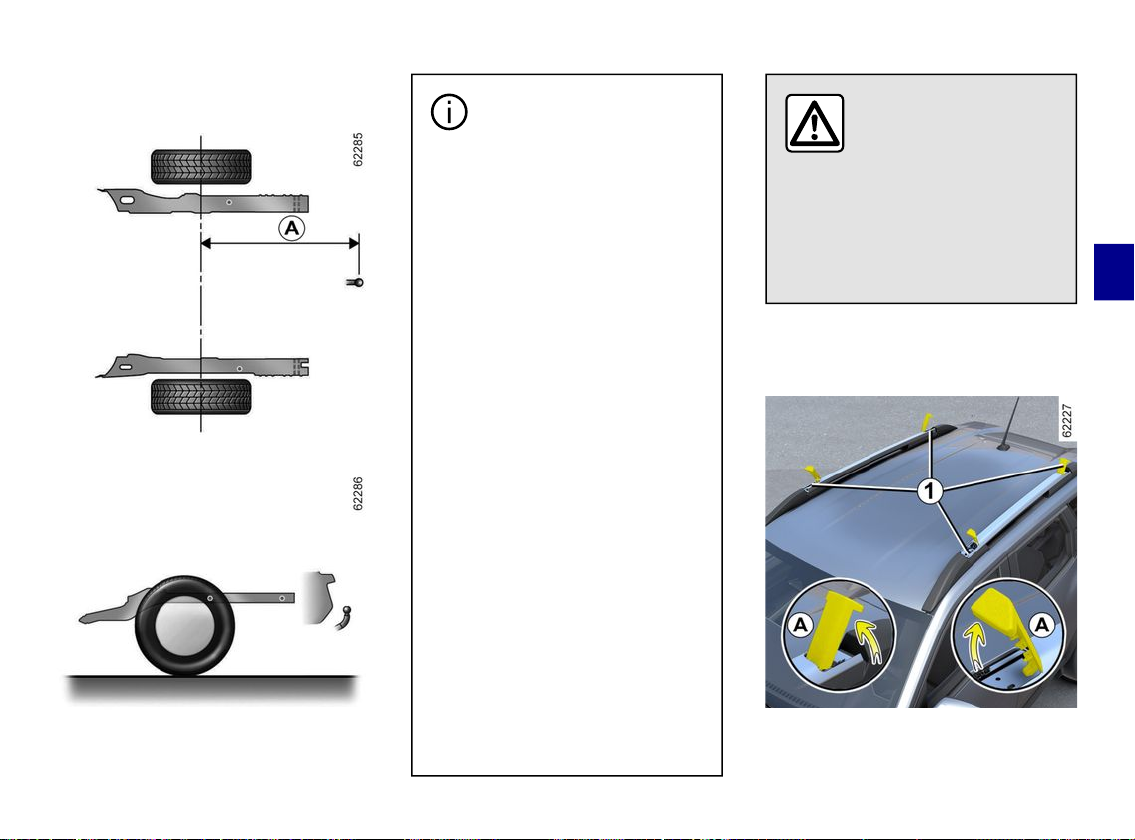 62285

A

62286

62227

1

A

A