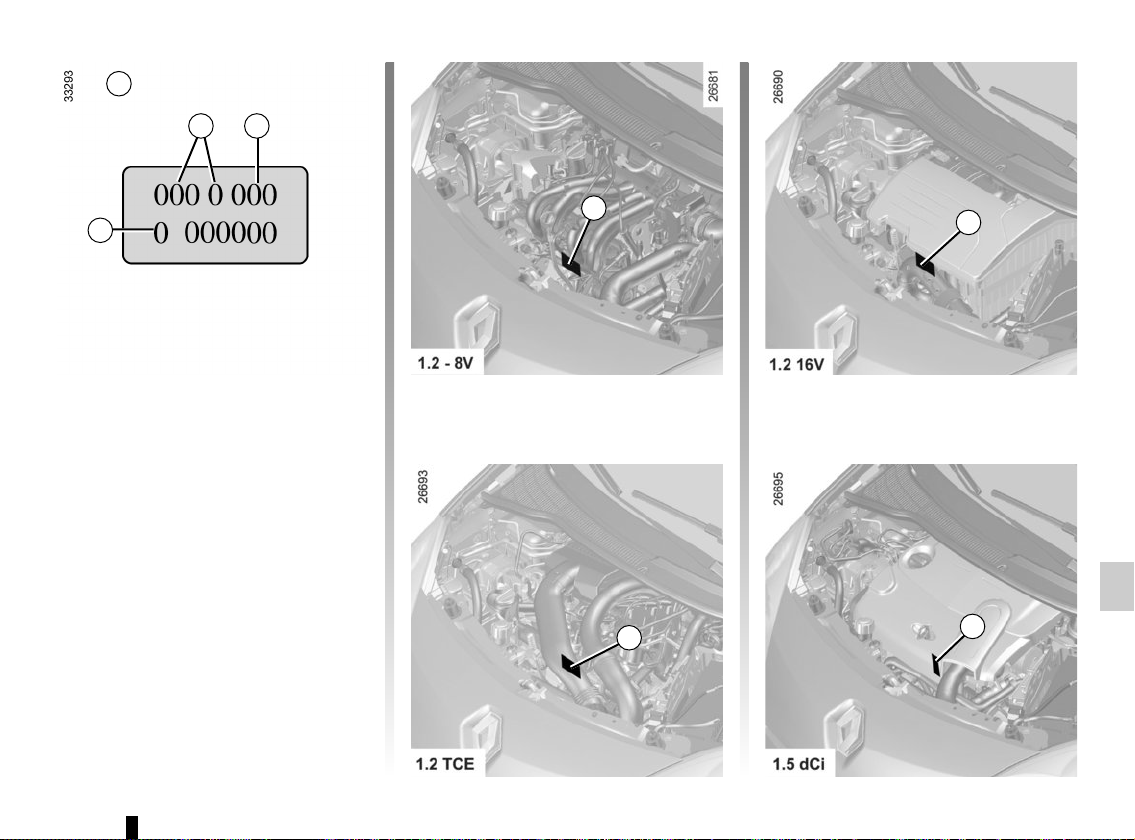 33293

000 0 000
0 000000

26681

1.2 - 8V

26690

1.2 16V

26693

1.2 TCE

26695

1.5 dCi