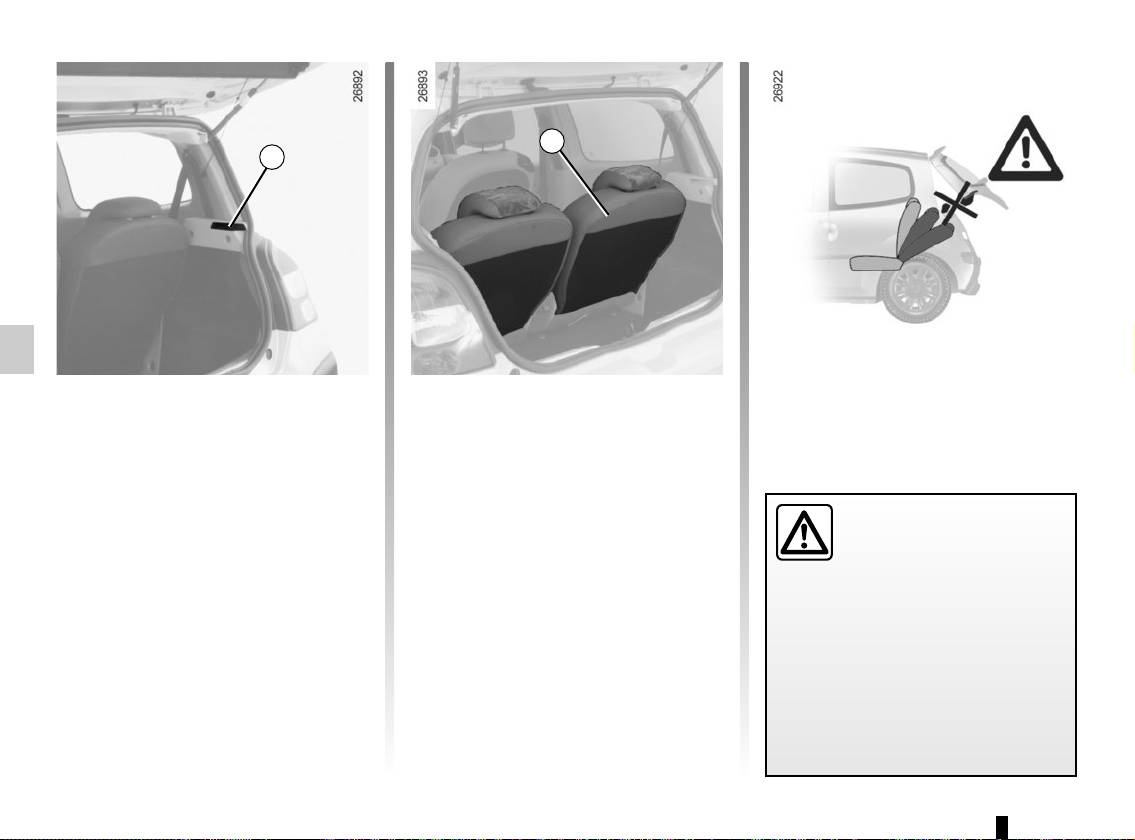 26892

26893

26922