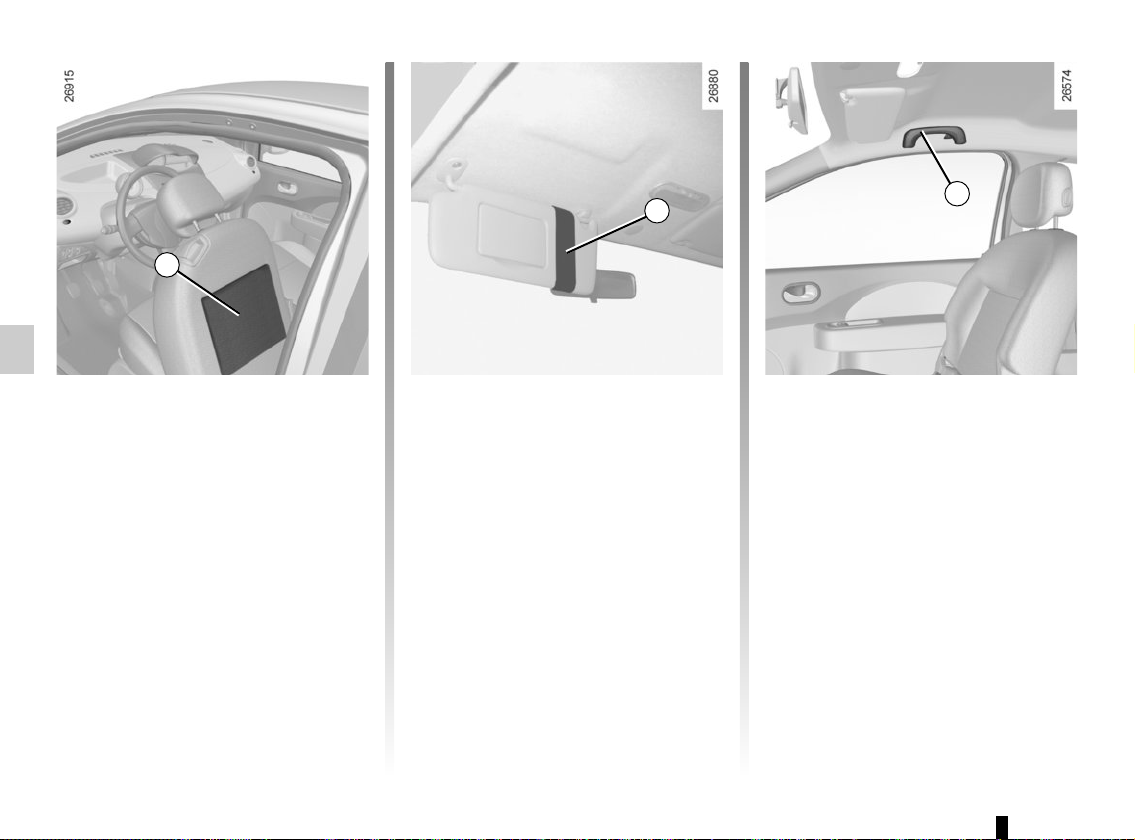 26915

26880

26574