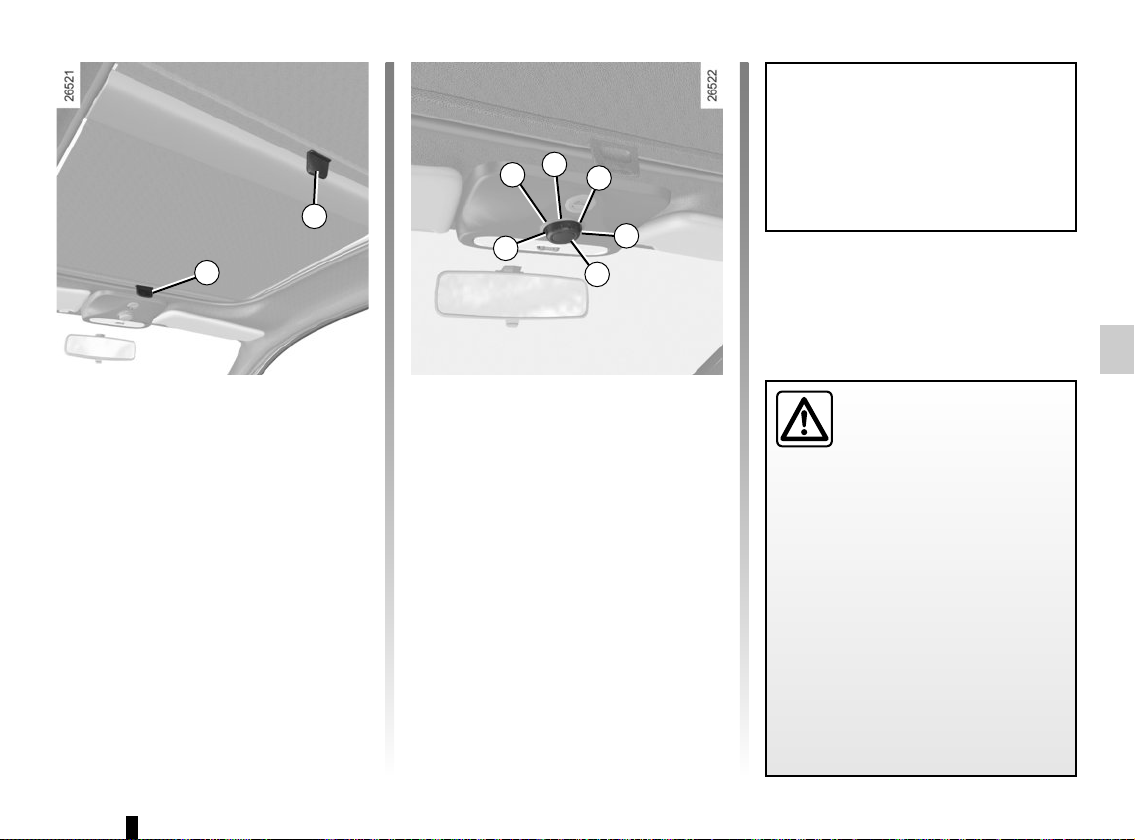 26521

26522