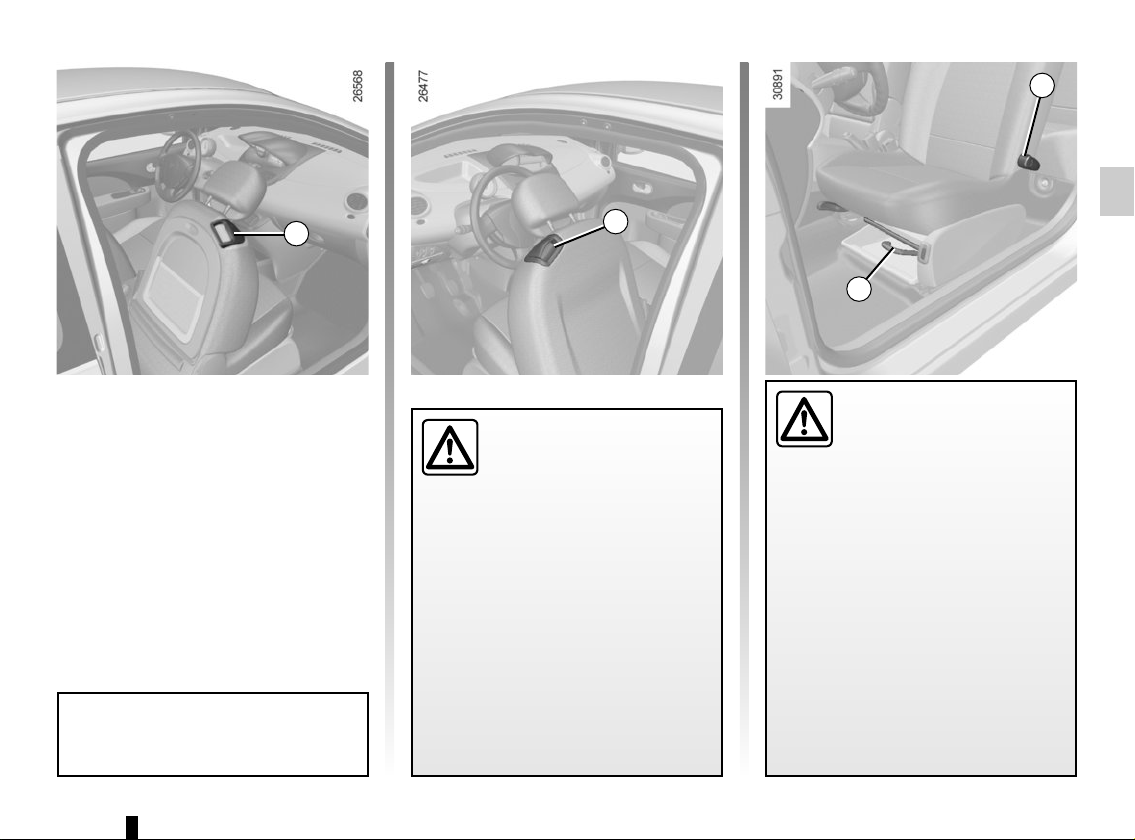 26568

26477

30891