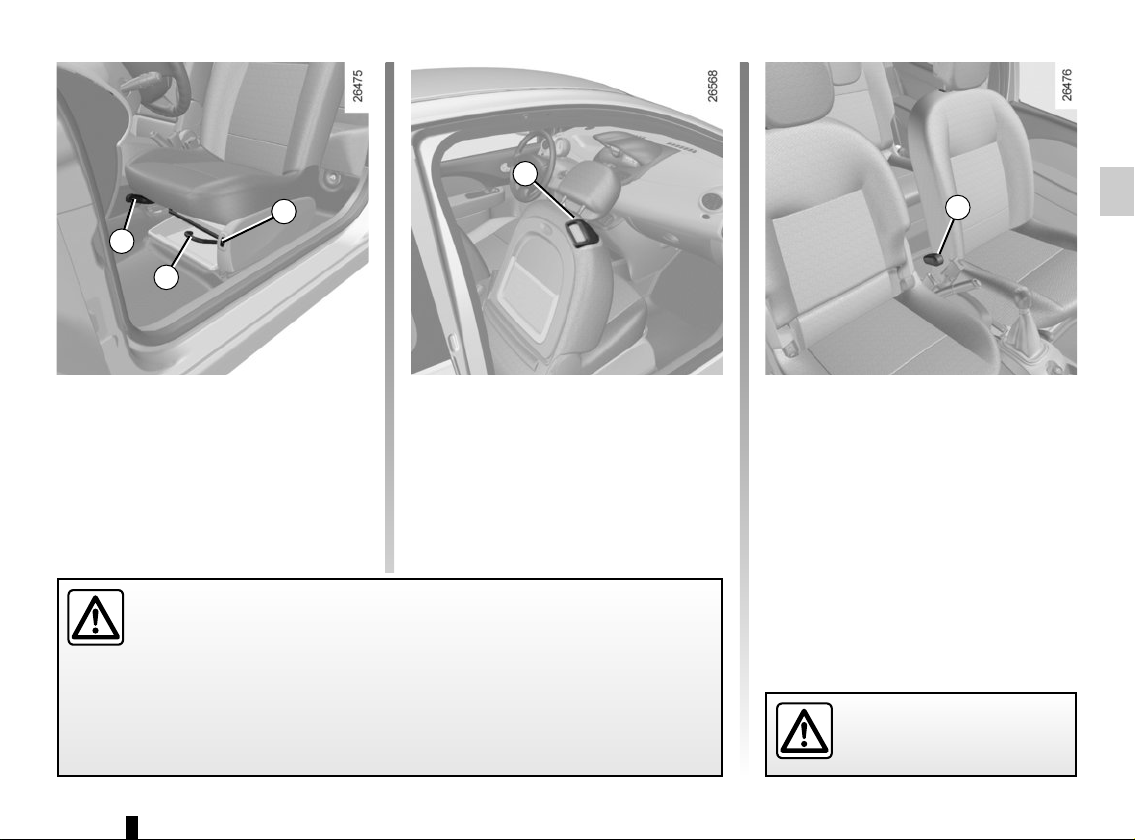 26475

26568

26476