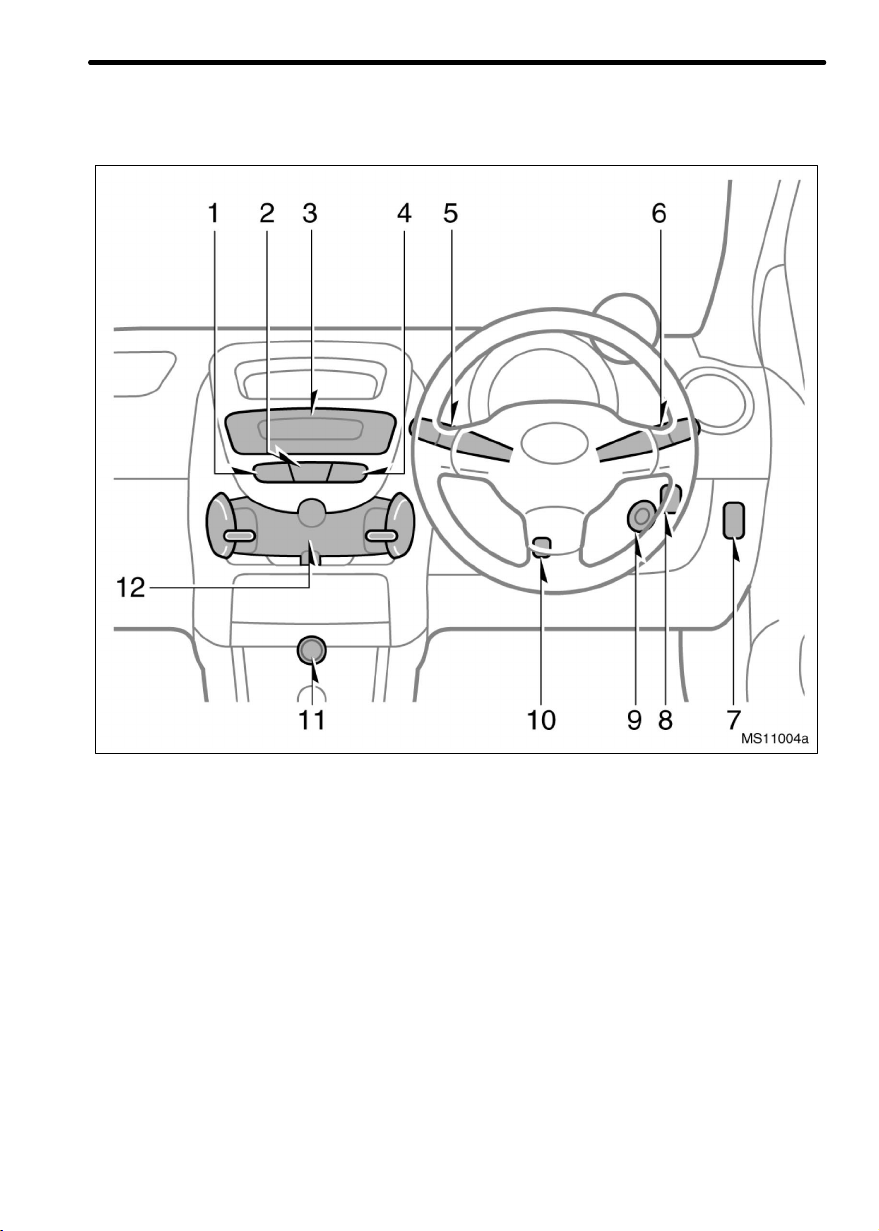 1 2 3 4 5 6

12

11 10 9 8 7

MS11004a