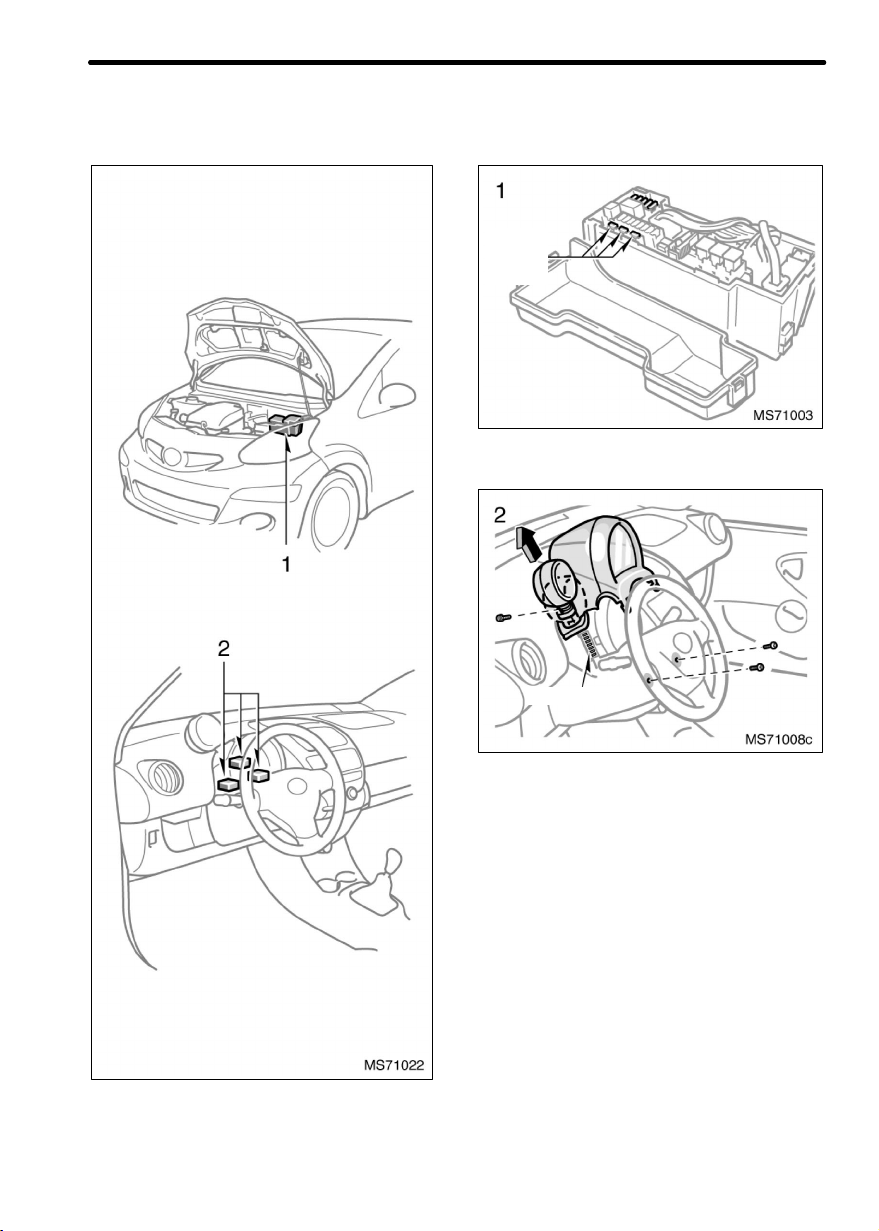 1

2

MS71022

1

MS71003

2

MS71008c