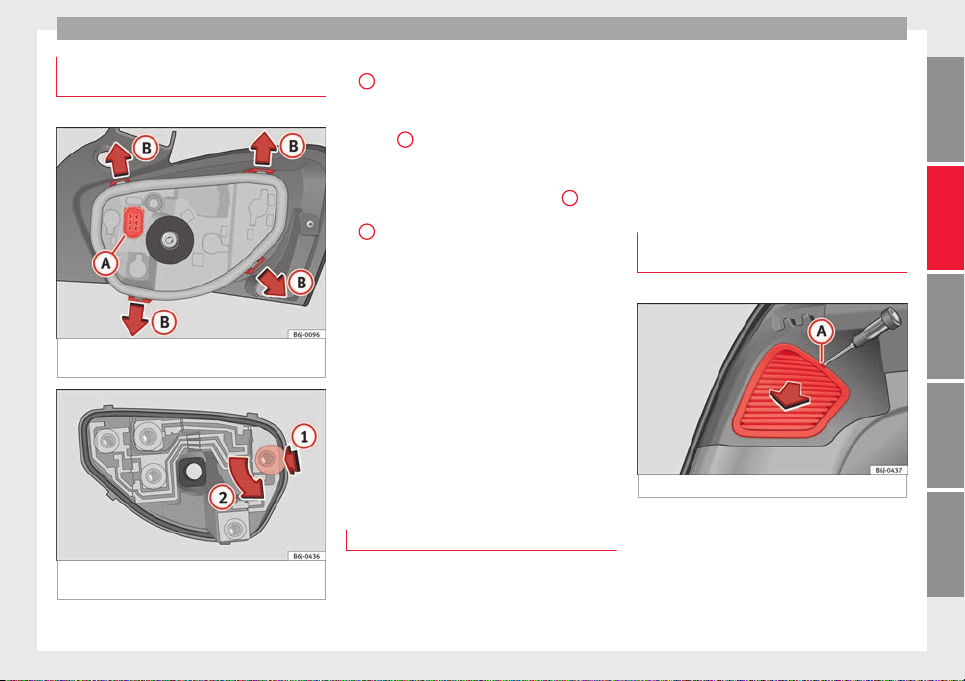 B

B

A

B

B

B6J-0096

1

2

B6J-0436

A

B6J-0437