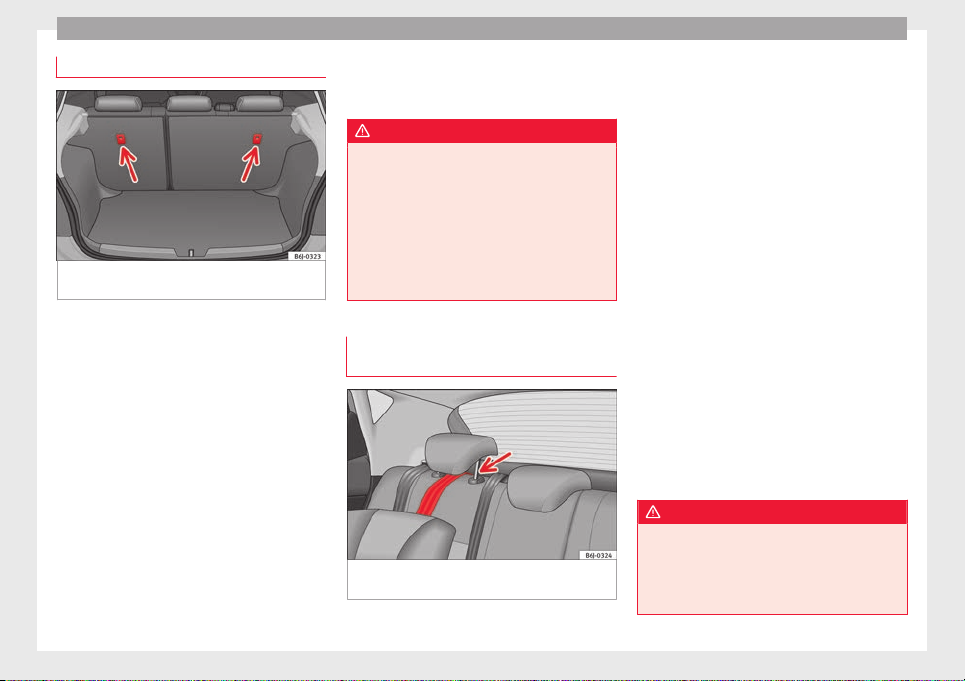 B6J-0323

B6J-0324