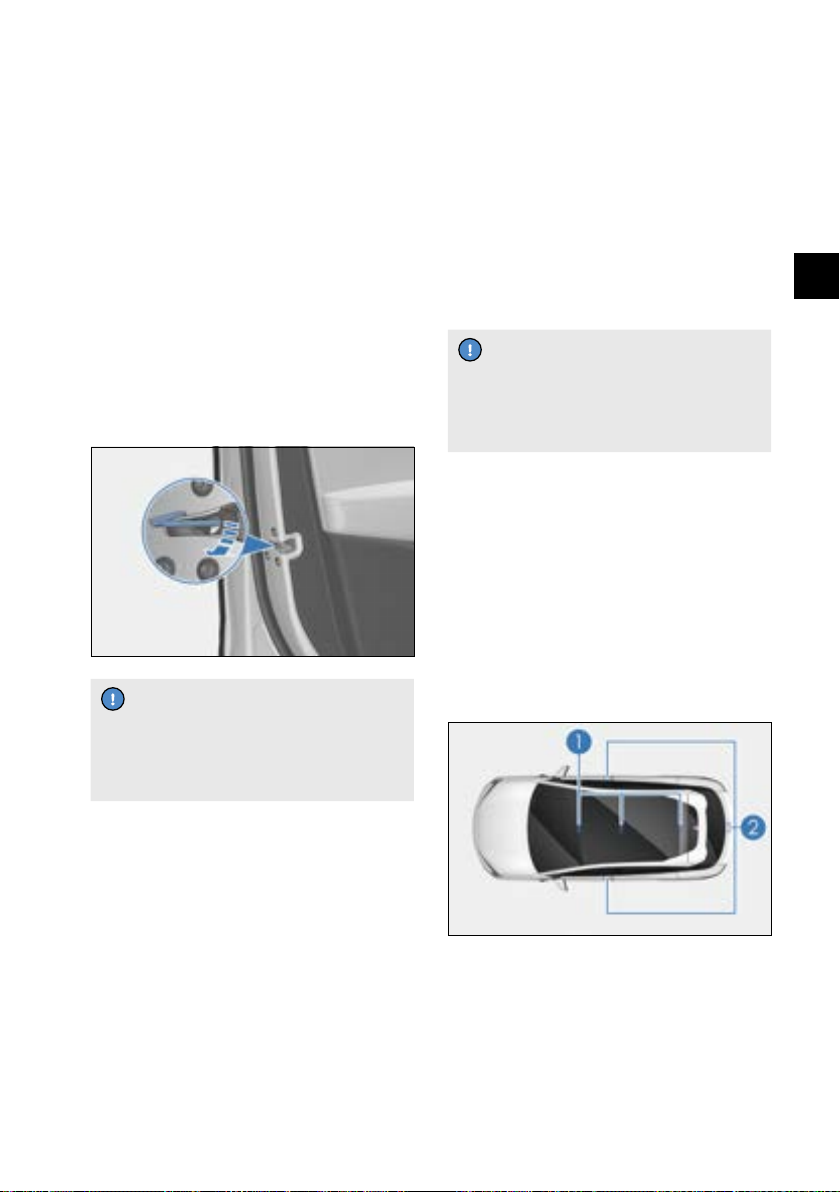 1

2