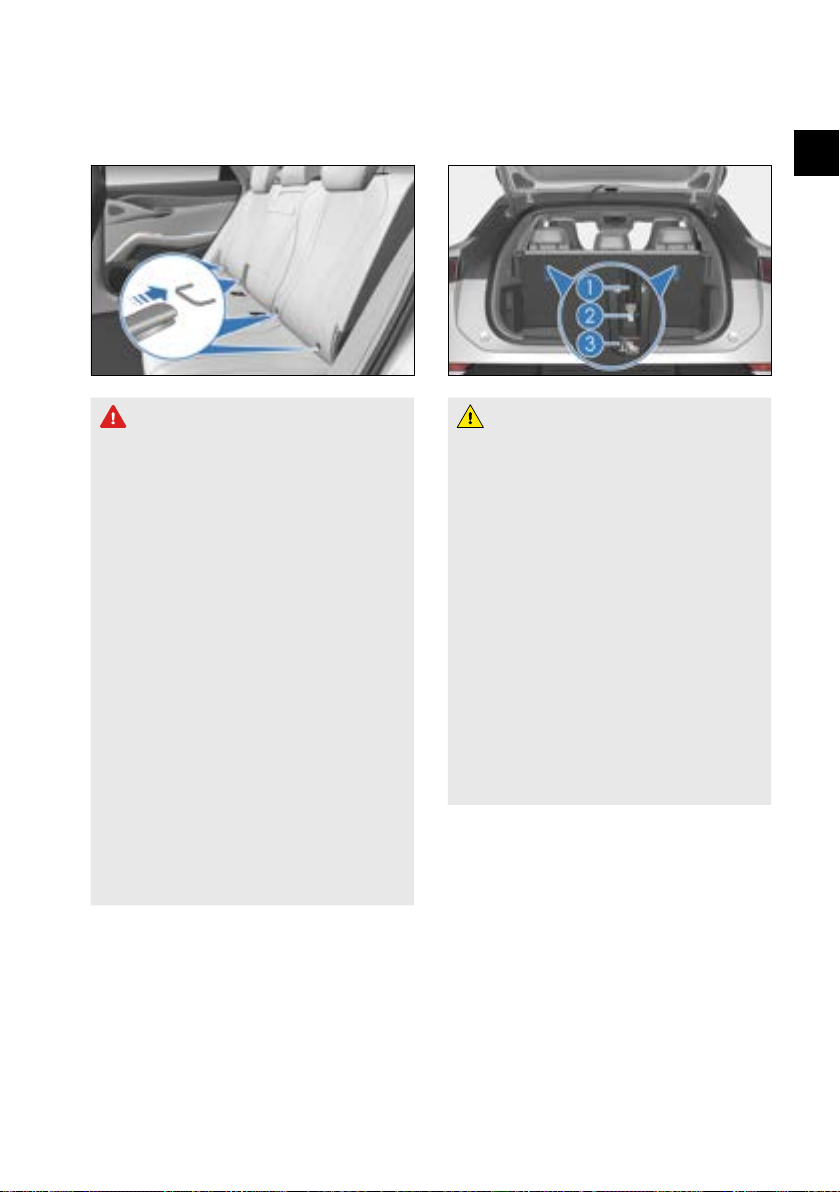 1

2

3