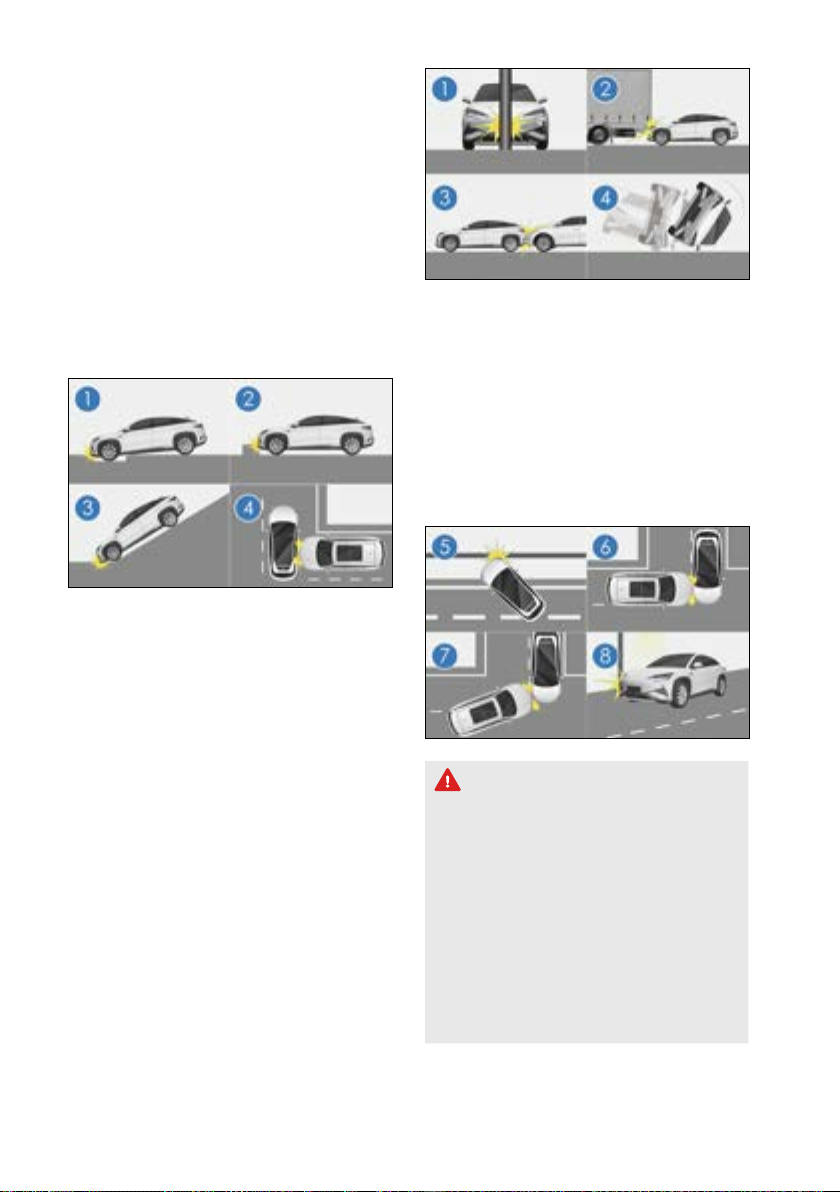 1

2

3

4

1

2

3

4

5

6

7

8