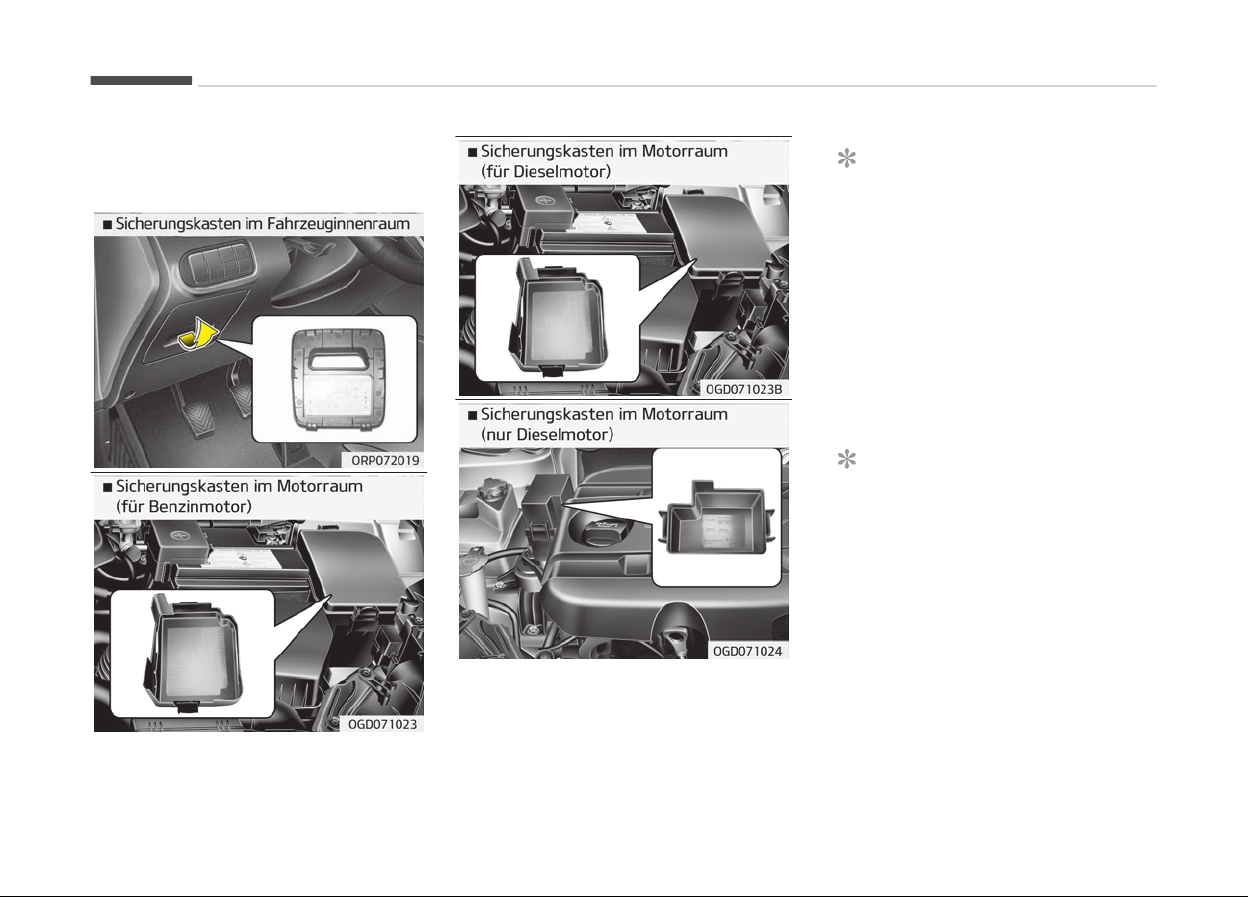 ■ Sicherungskasten im Fahrzeuginnenraum

ORP072019

■ Sicherungskasten im Motorraum (für Benzinmotor)

OGD071023

■ Sicherungskasten im Motorraum (für Dieselmotor)

OGD071023B

■ Sicherungskasten im Motorraum (nur Dieselmotor)

OGD071024

✻

✻