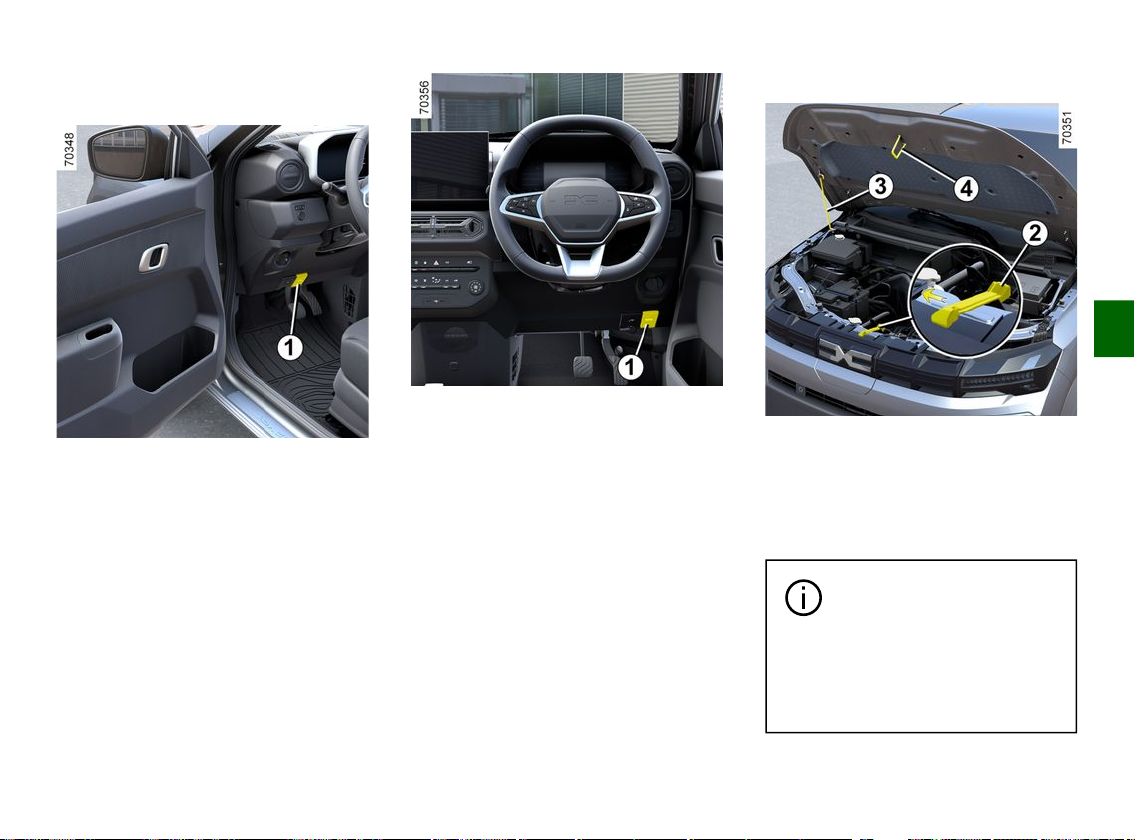 70348

1

70356

1

70351

3

4

2