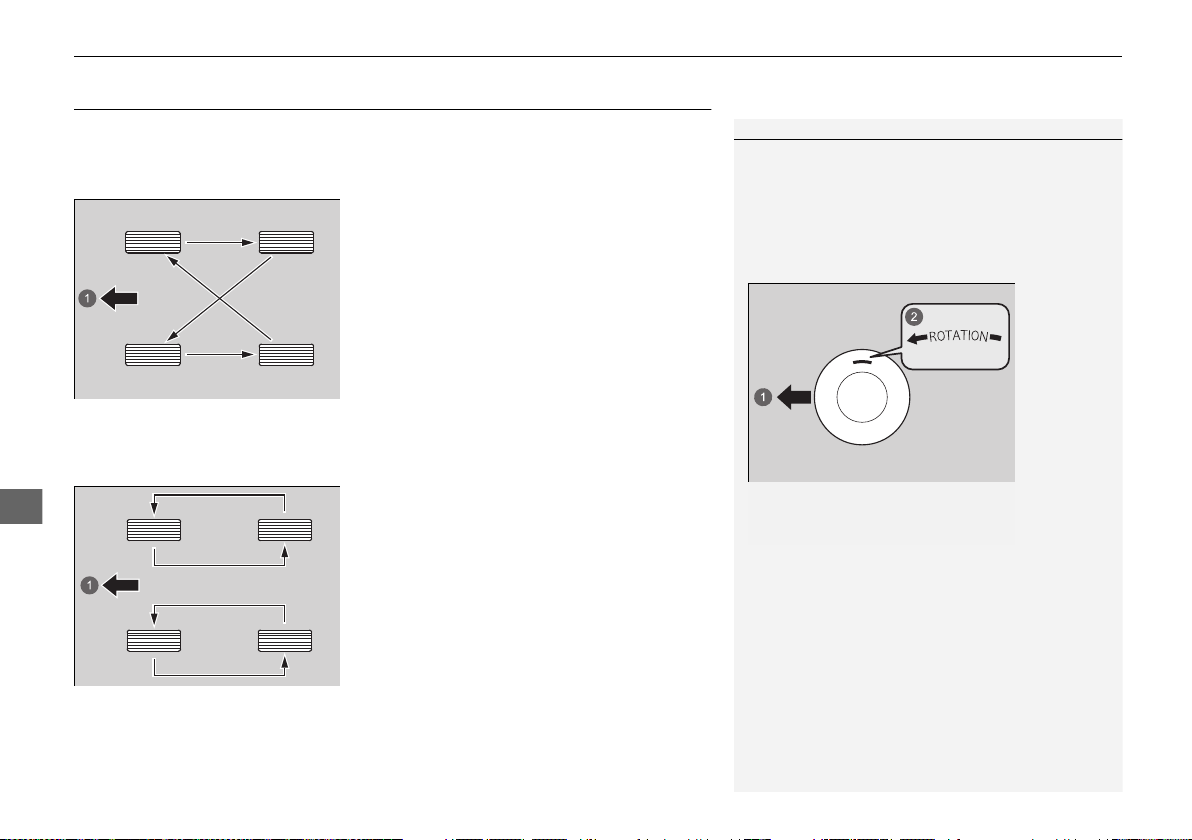 1

1

2
ROTATION

1