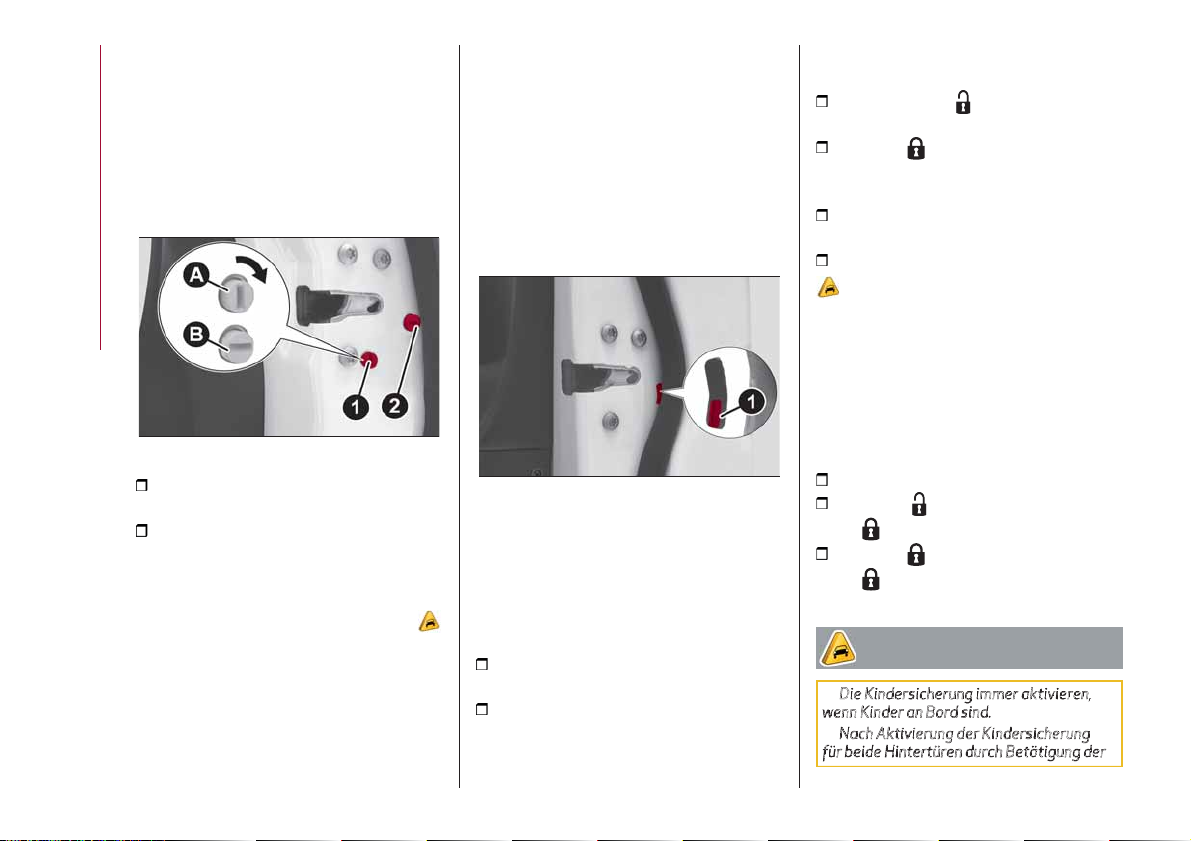 A

B

1

2

1

Die Kindersicherung immer aktivieren, wenn Kinder an Bord sind.

Nach Aktivierung der Kindersicherung für beide Hintertüren durch Betätigung der