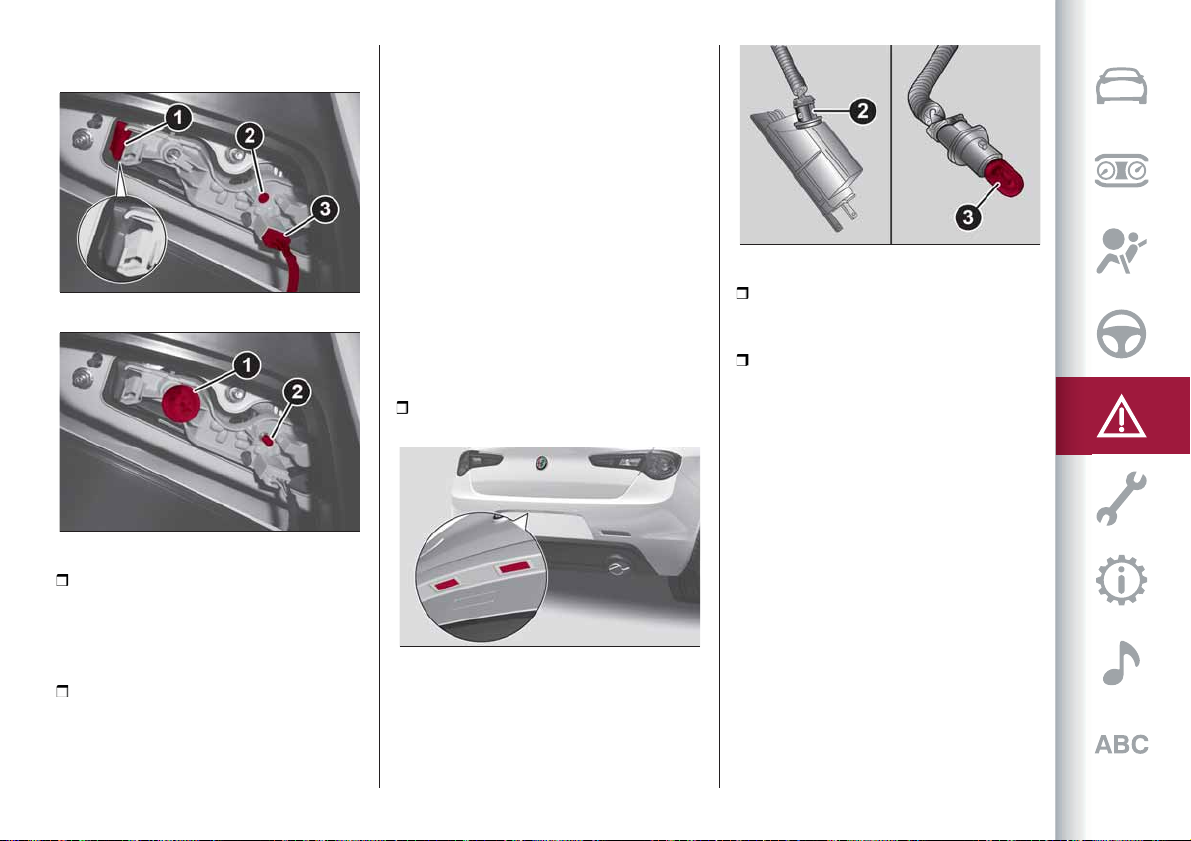 1
2
3

1
2

2

3

ABC