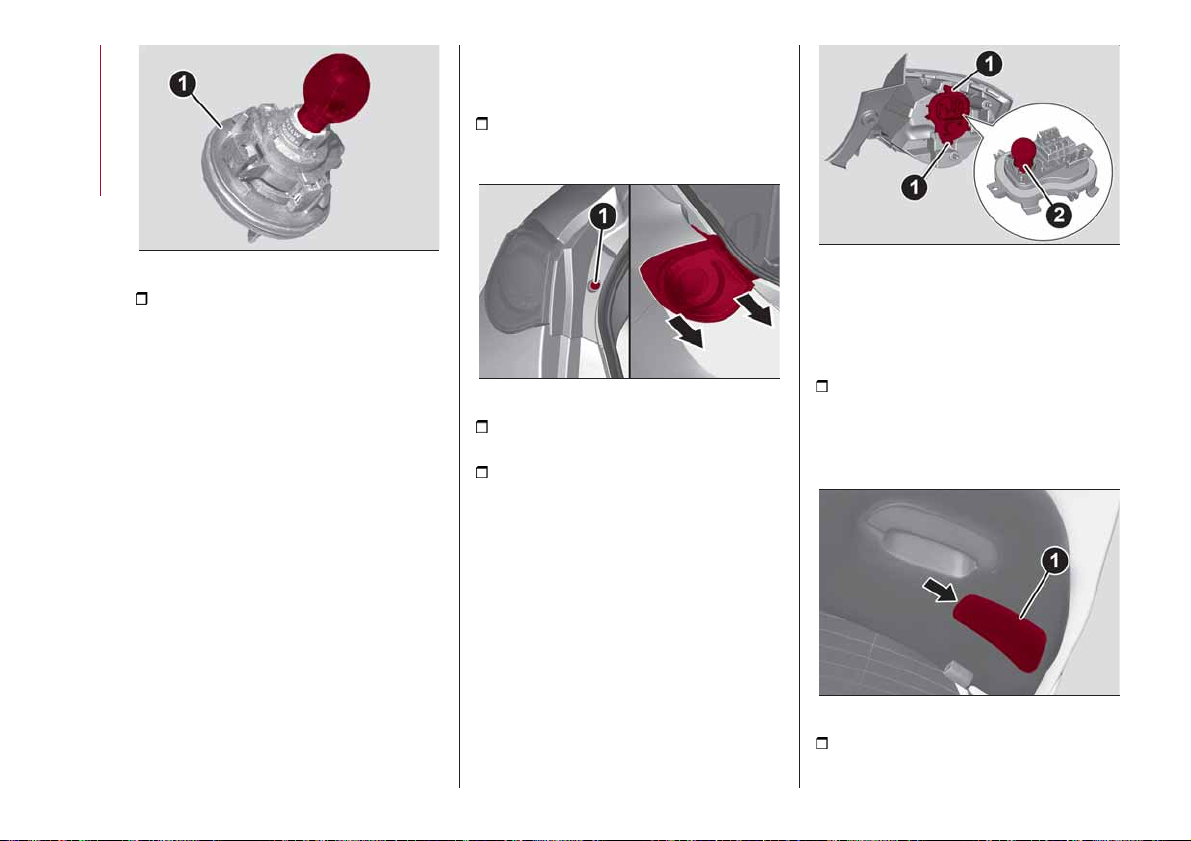 1

1

1

1

2

1