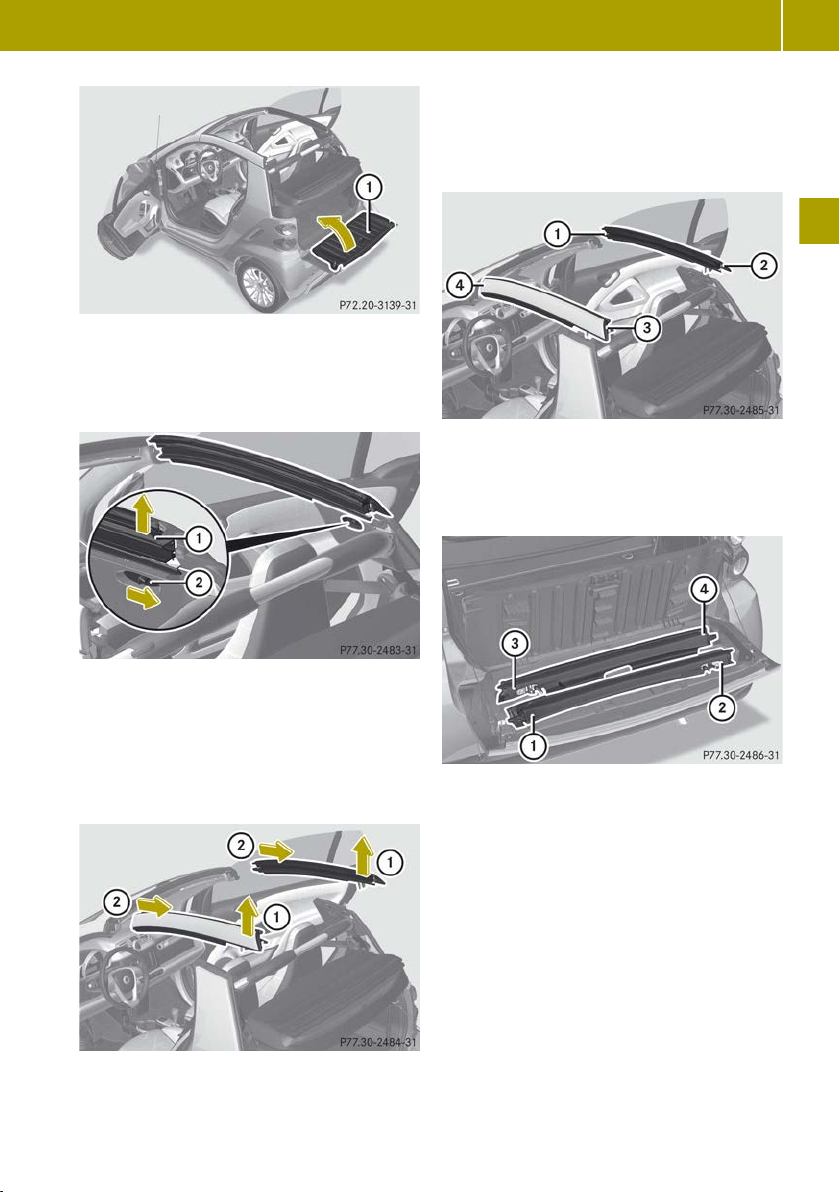 1

P72.20-3139-31

1

2

P77.30-2483-31

2

1

2

1

P77.30-2484-31

1

2

4

3

P77.30-2485-31

4

3

2

1

P77.30-2486-31