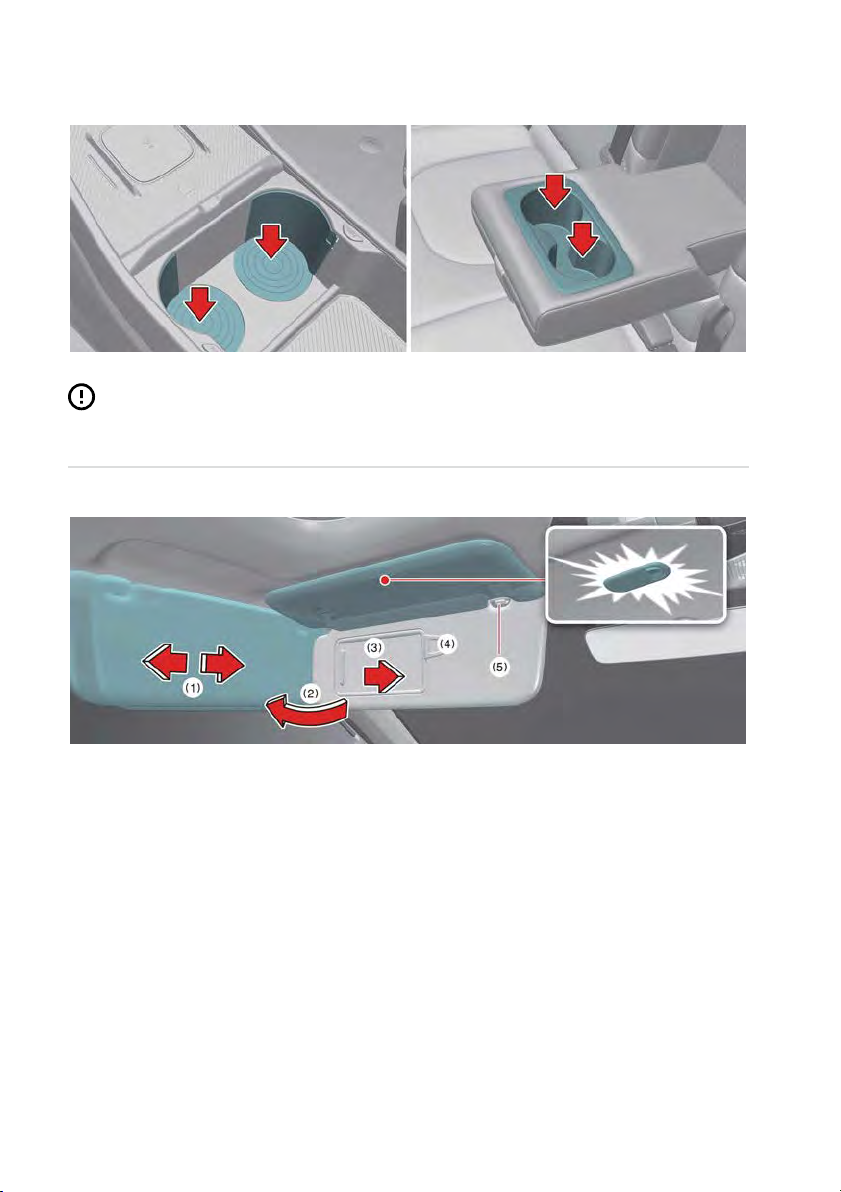 (1)

(2)

(3)

(4)

(5)