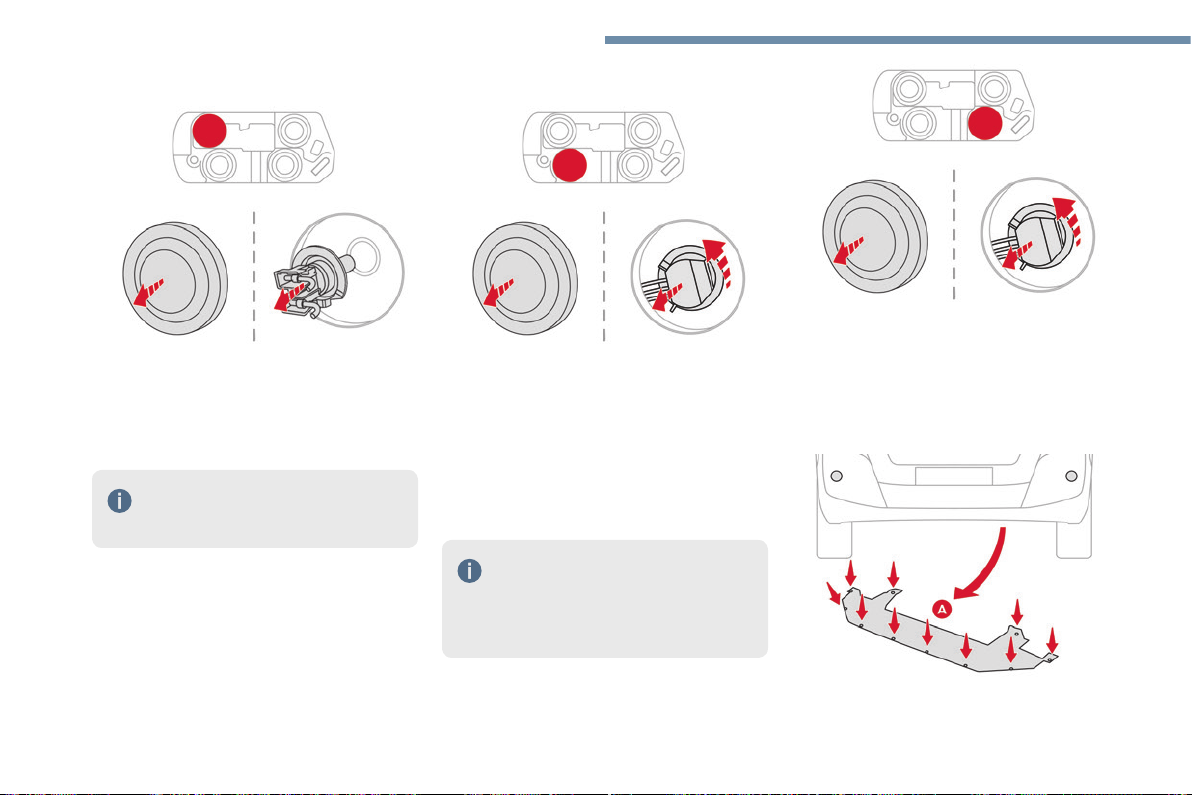 A