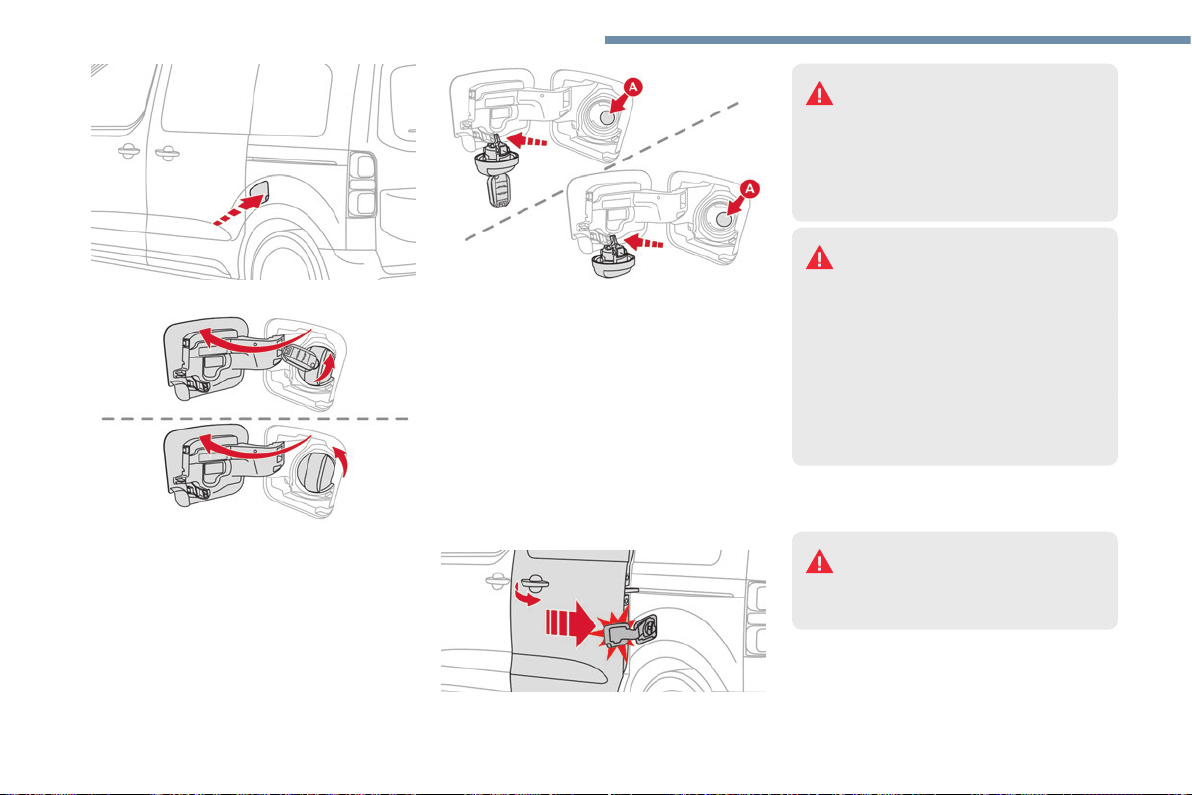 A

A