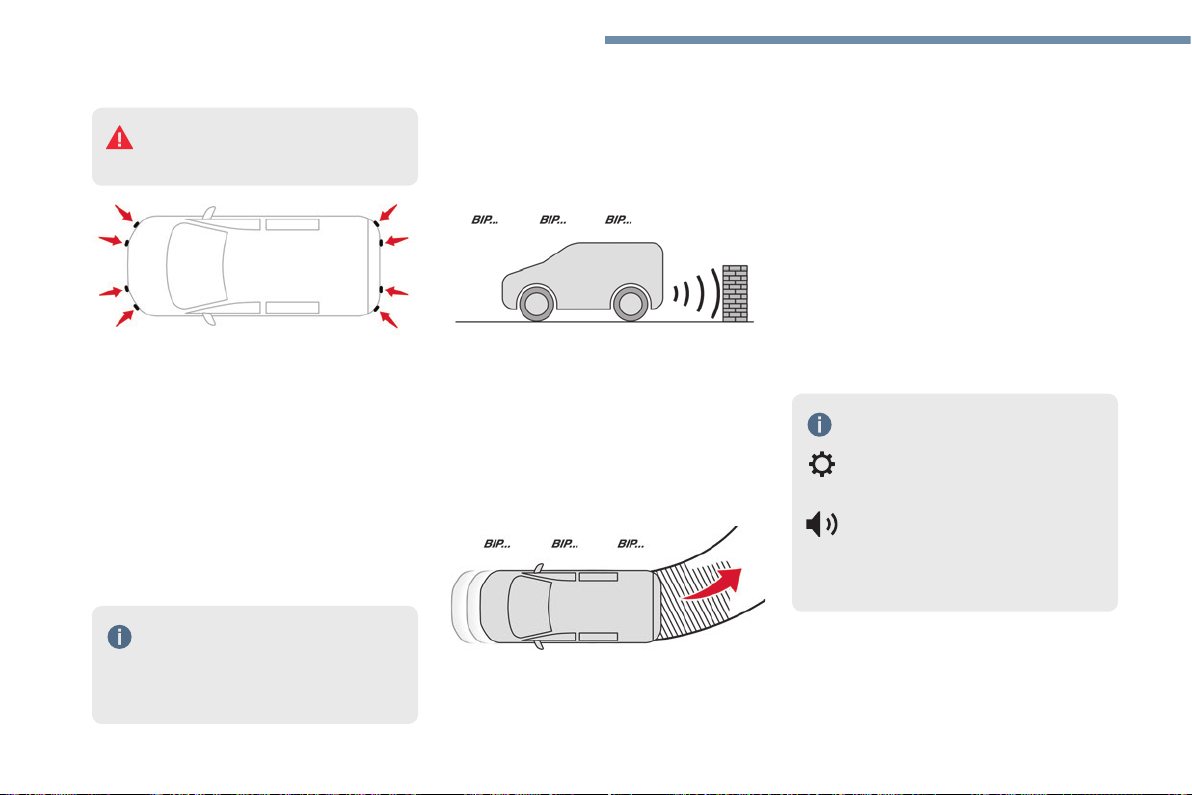 BIP... BIP... BIP...

BIP... BIP... BIP...