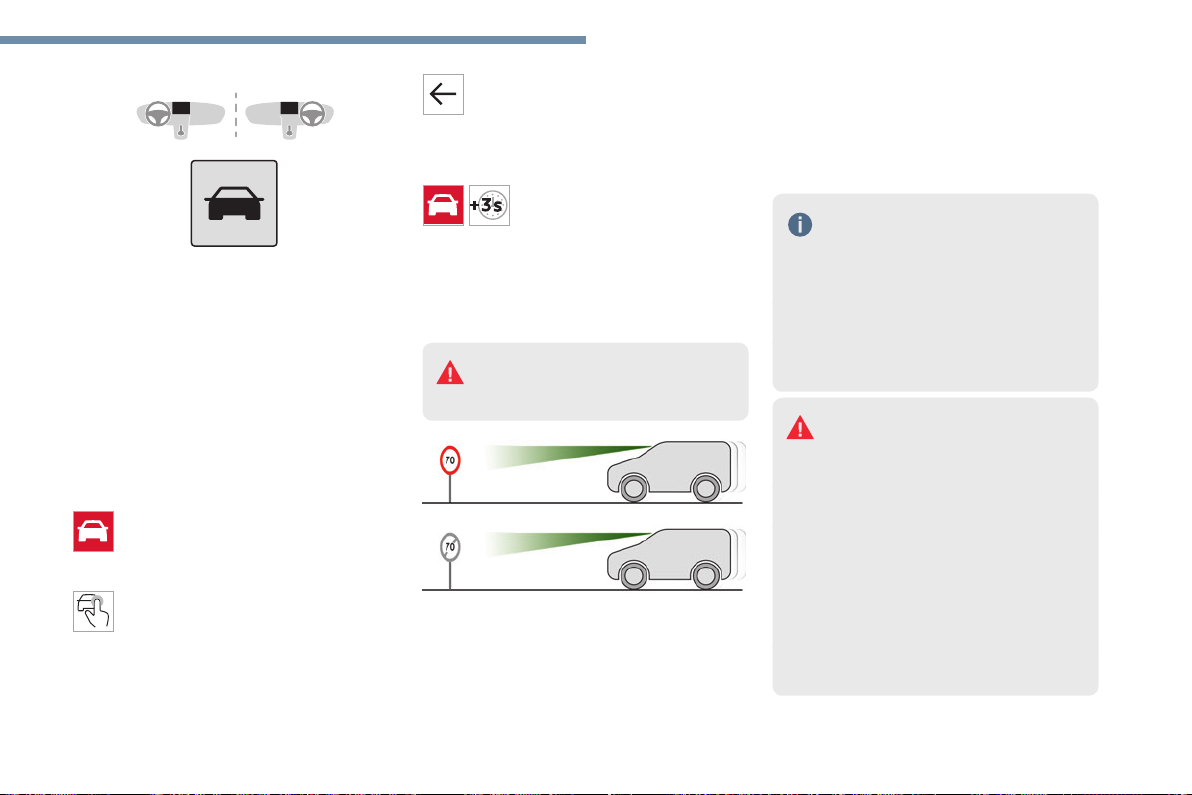 +3s

70

70