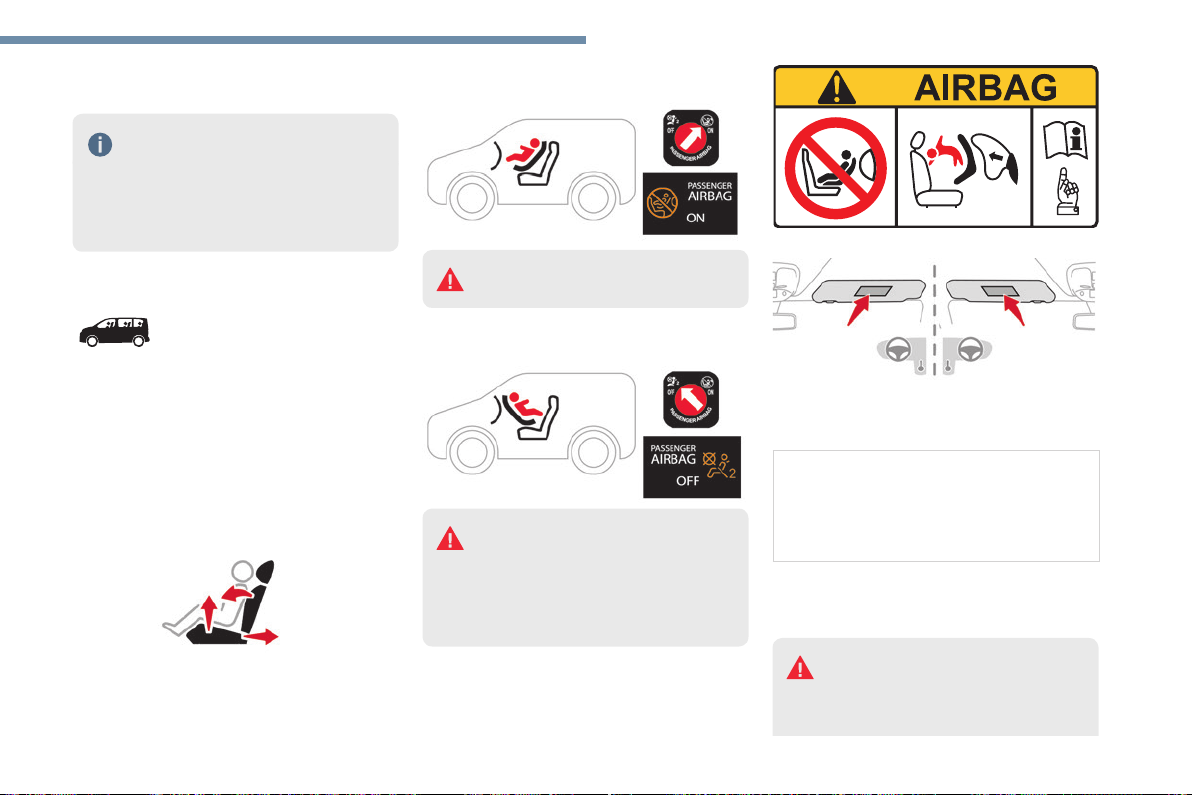 OFF
ON
PASSENGER AIRBAG

PASSENGER
AIRBAG
ON

OFF
ON
PASSENGER AIRBAG

PASSENGER
AIRBAG
OFF

AIRBAG