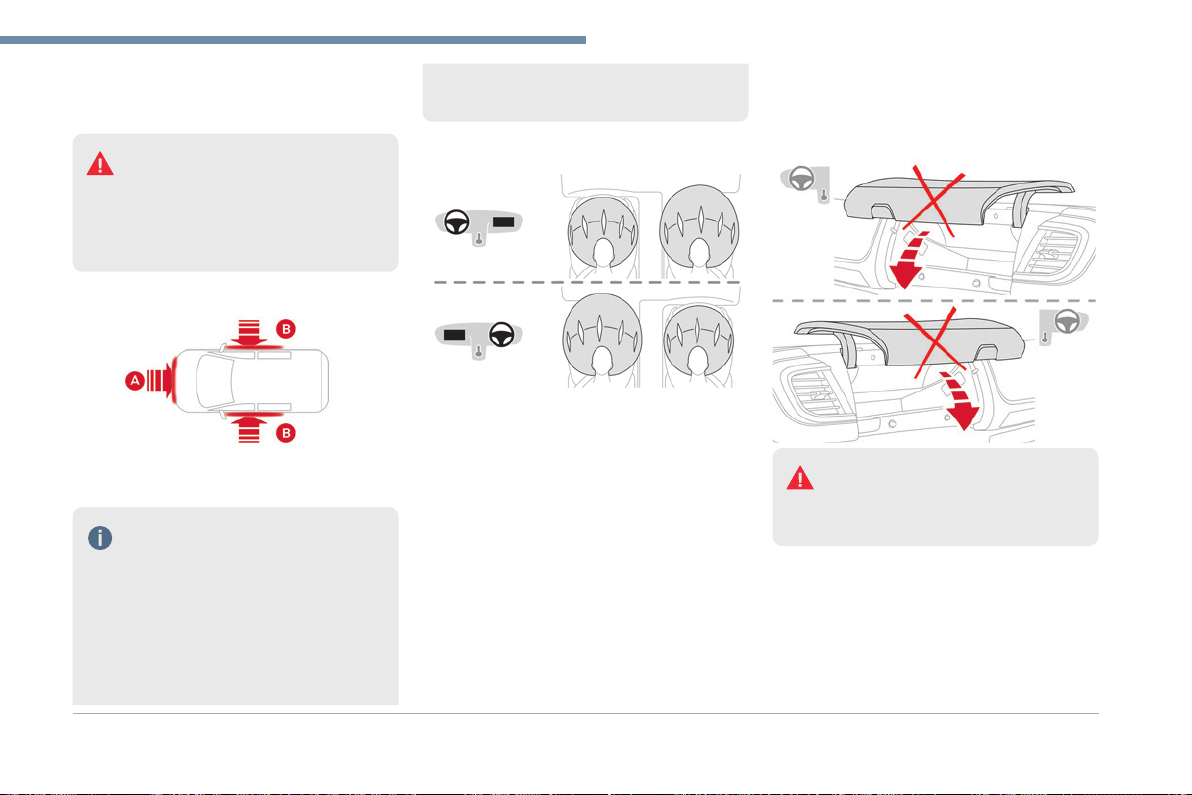 A

B

B