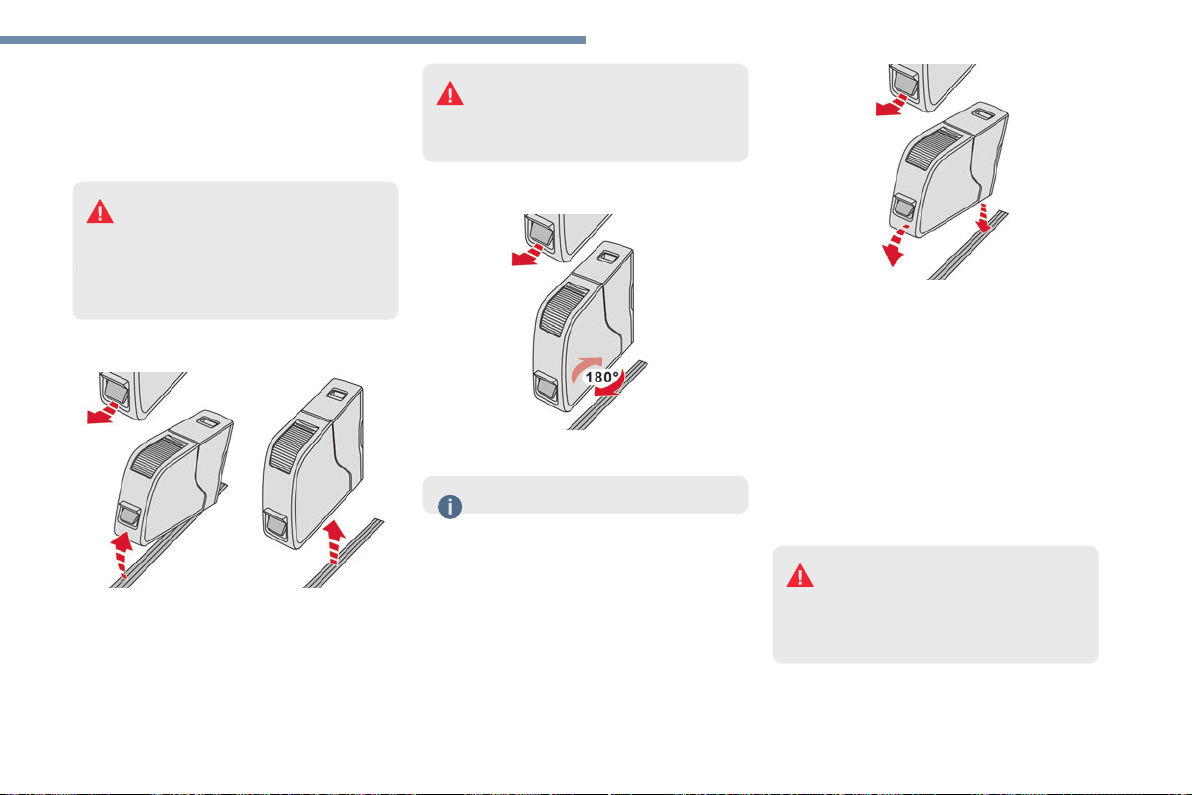 180°