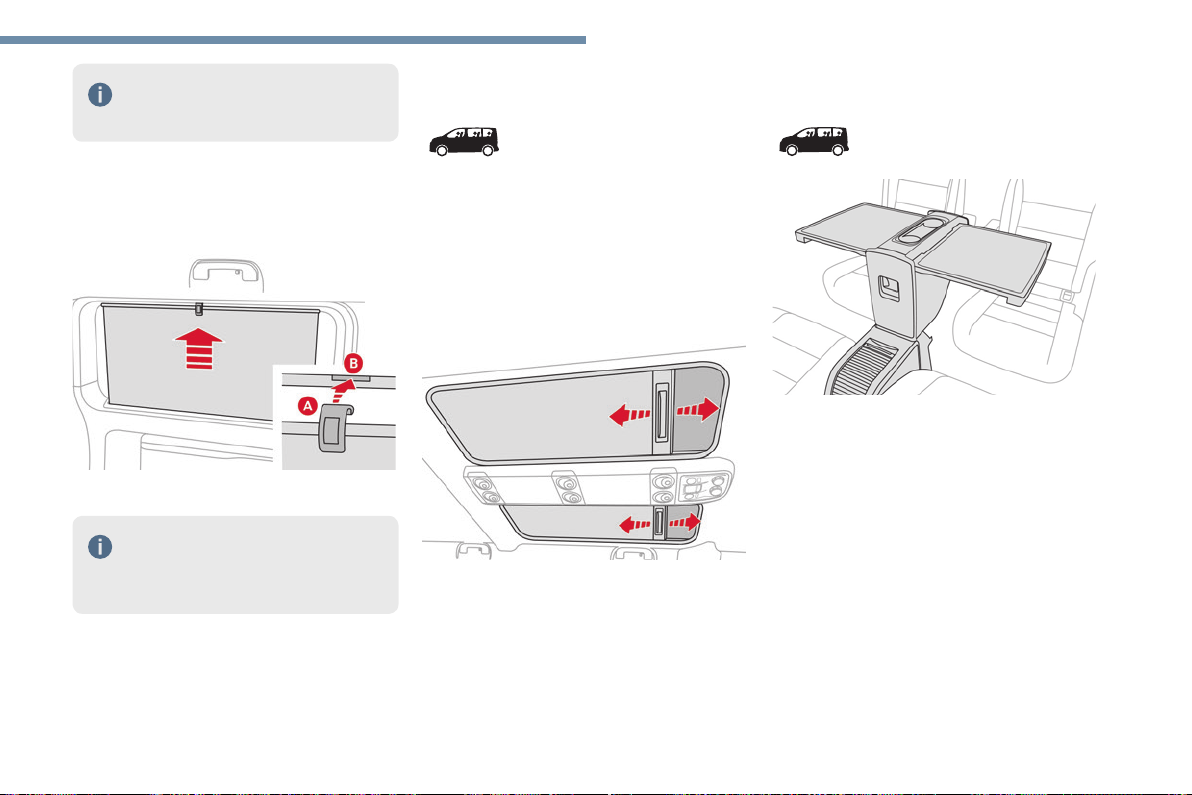 B

A