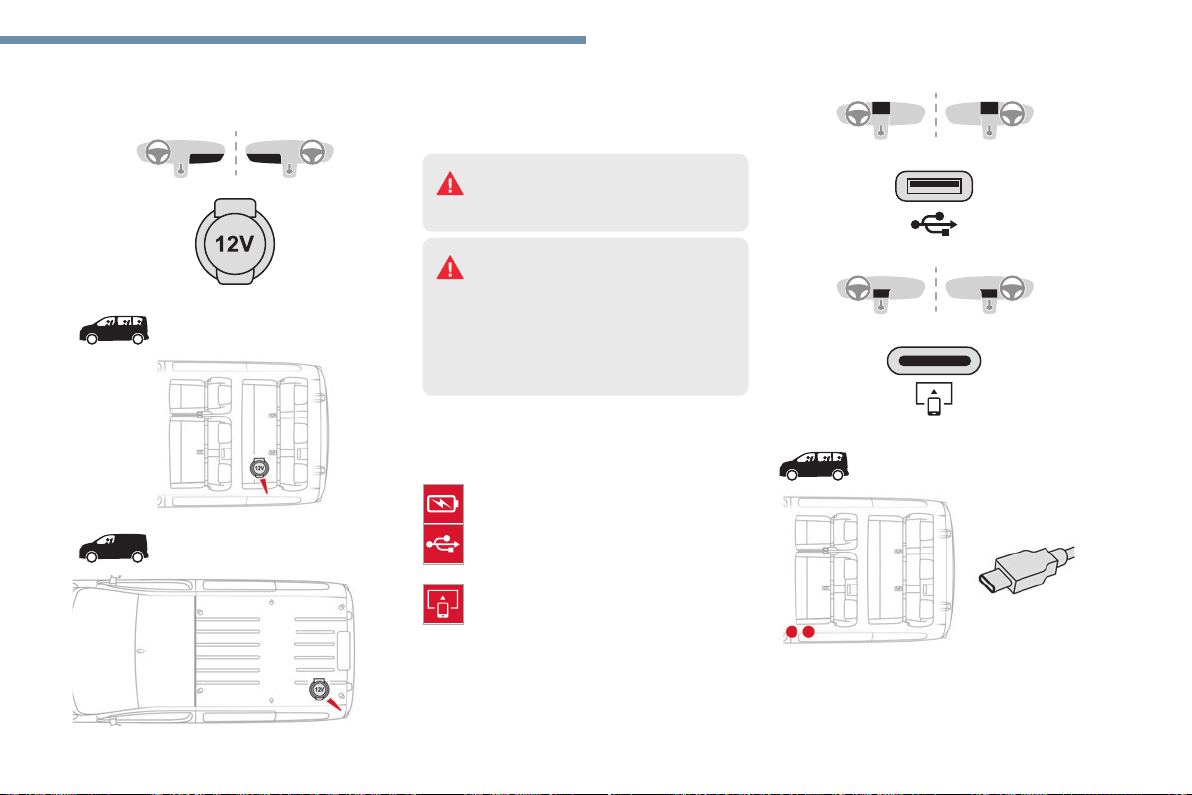 12V

12V

12V