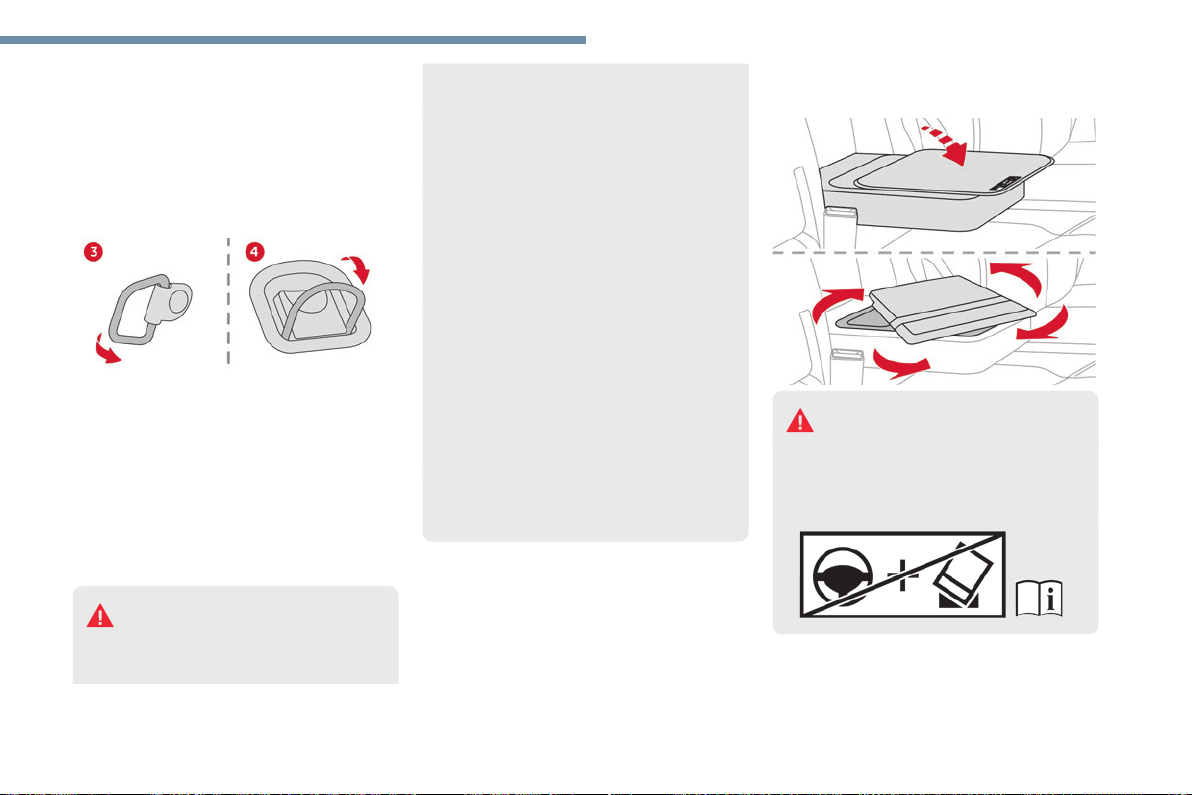 3

4