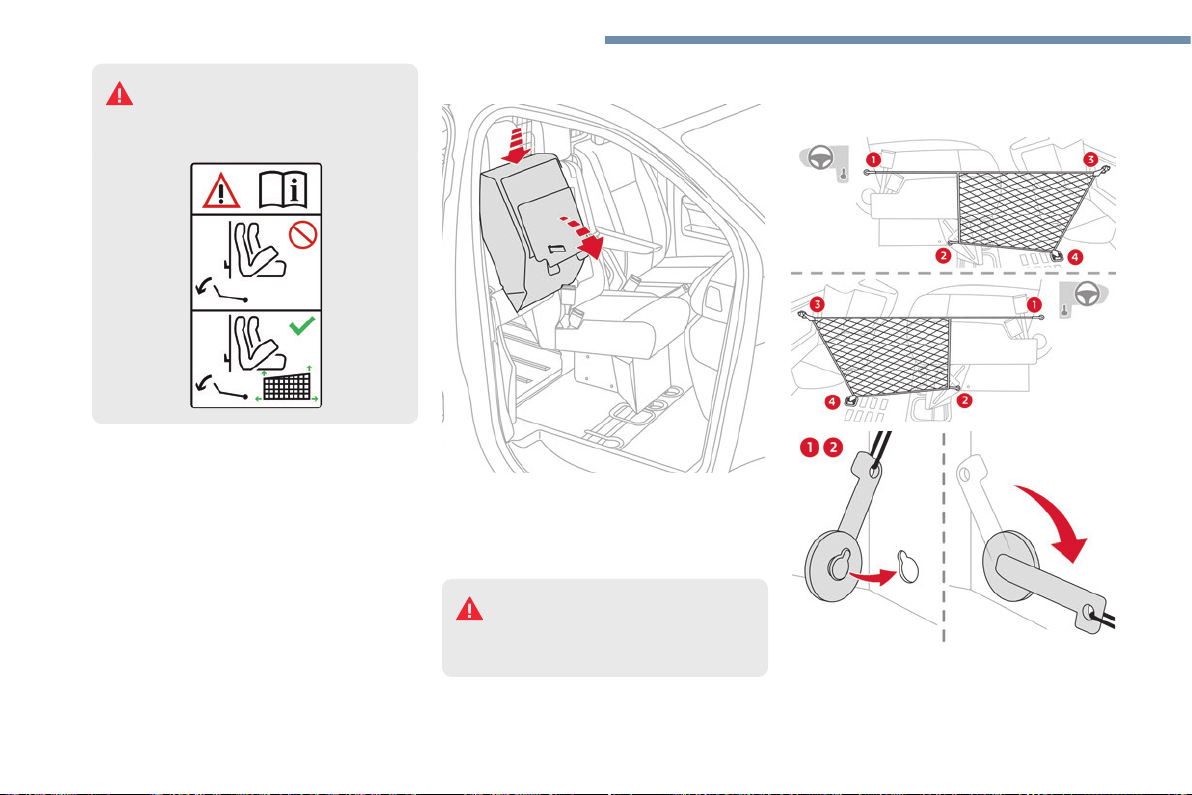 1 3
2 4
3 1
4 2
1 2