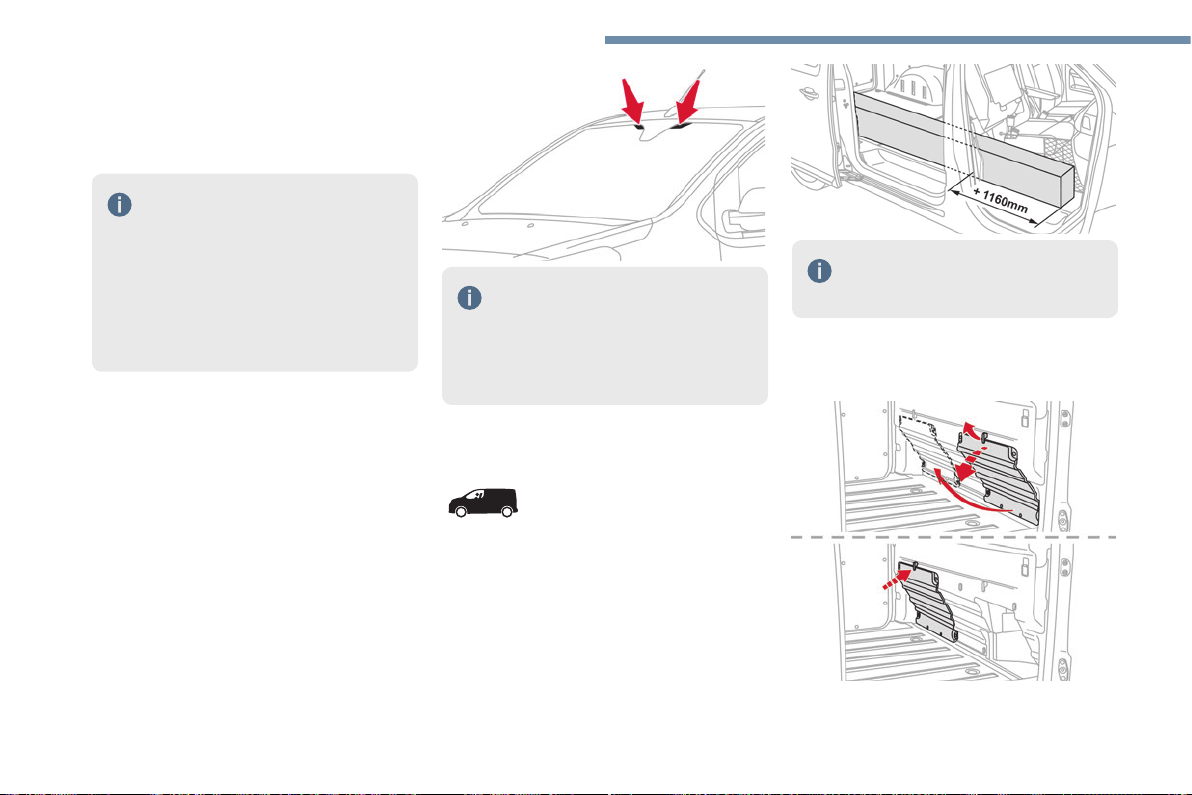 + 1160mm