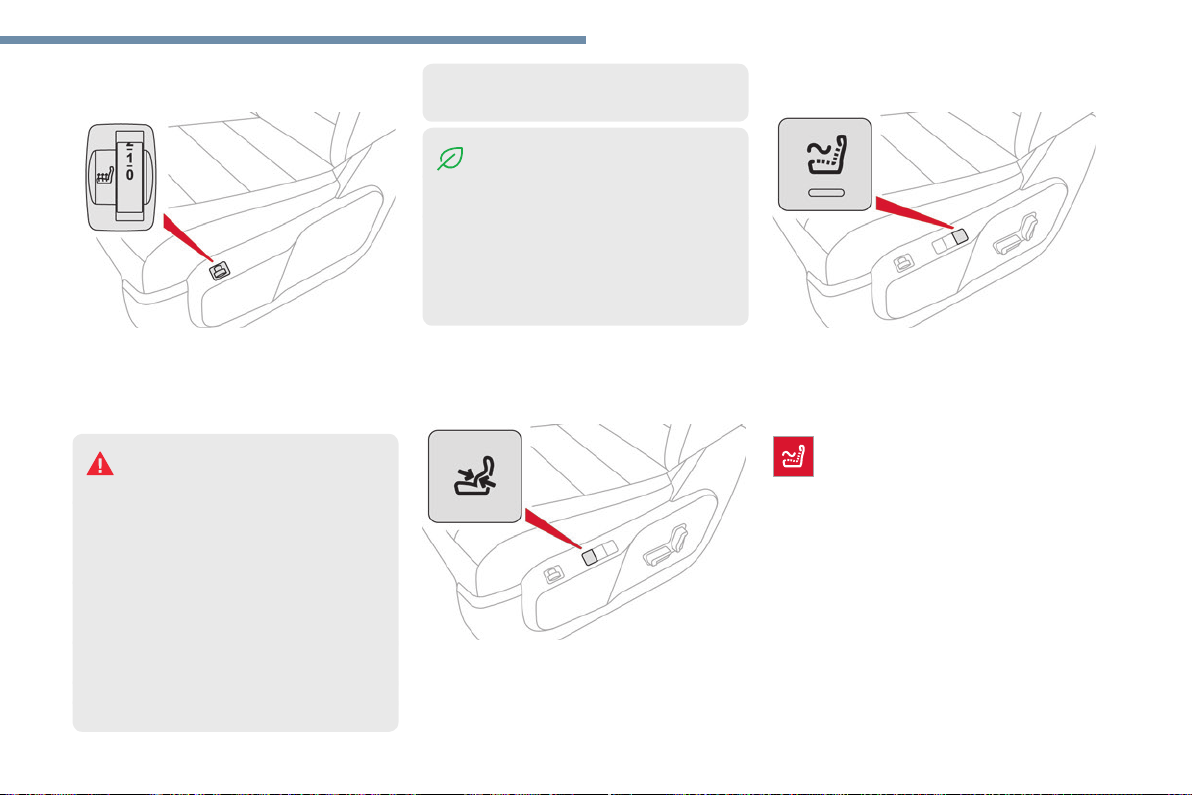 1
0