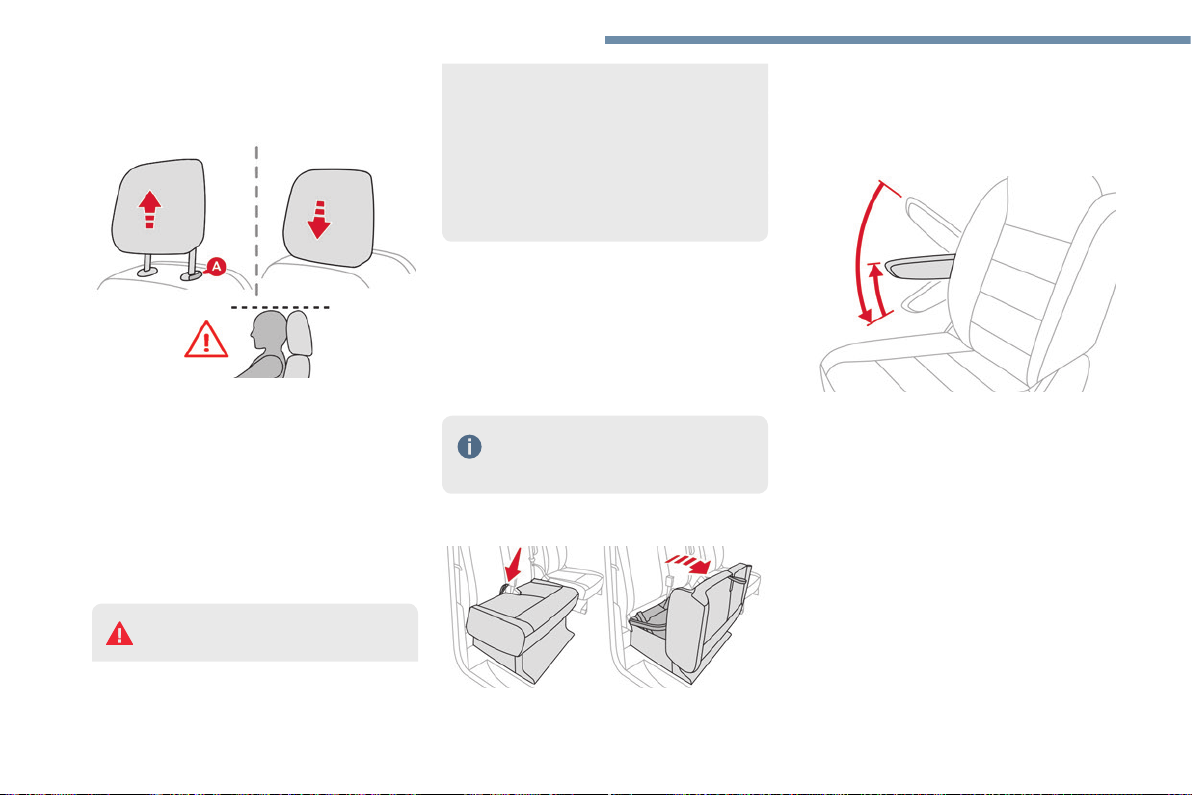 A