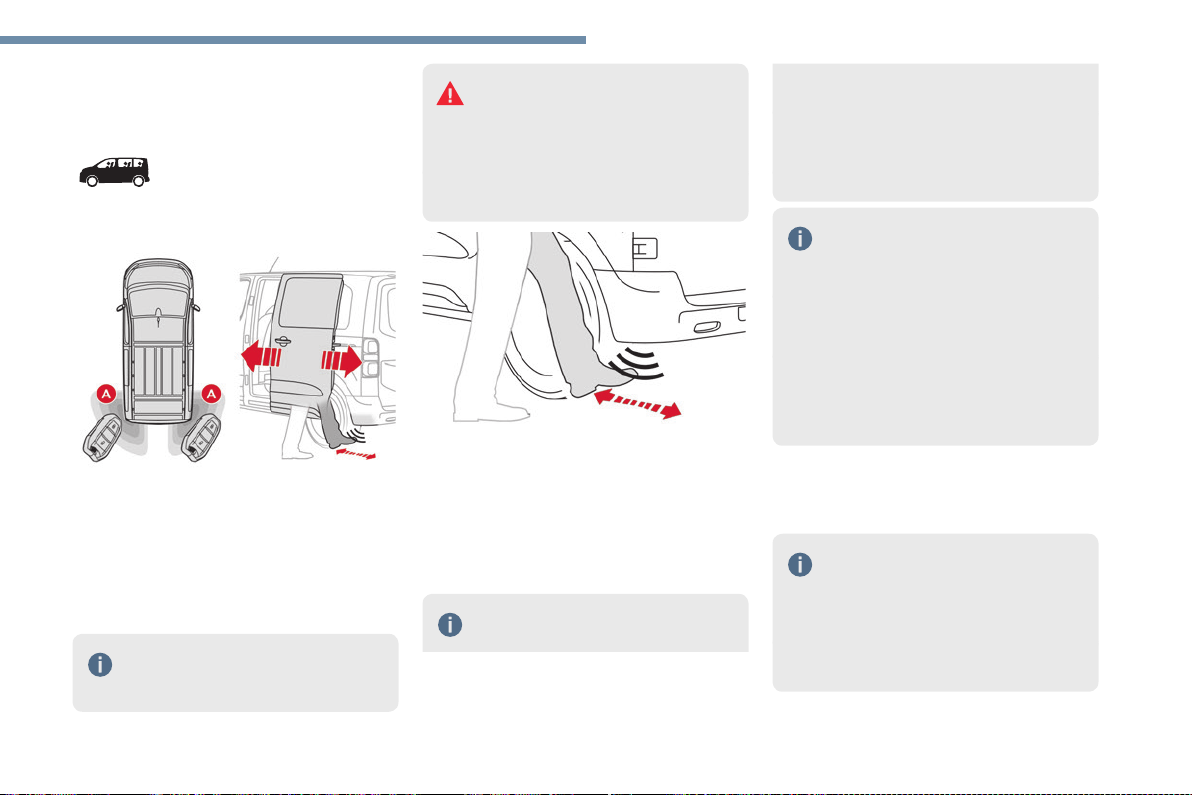 A

A