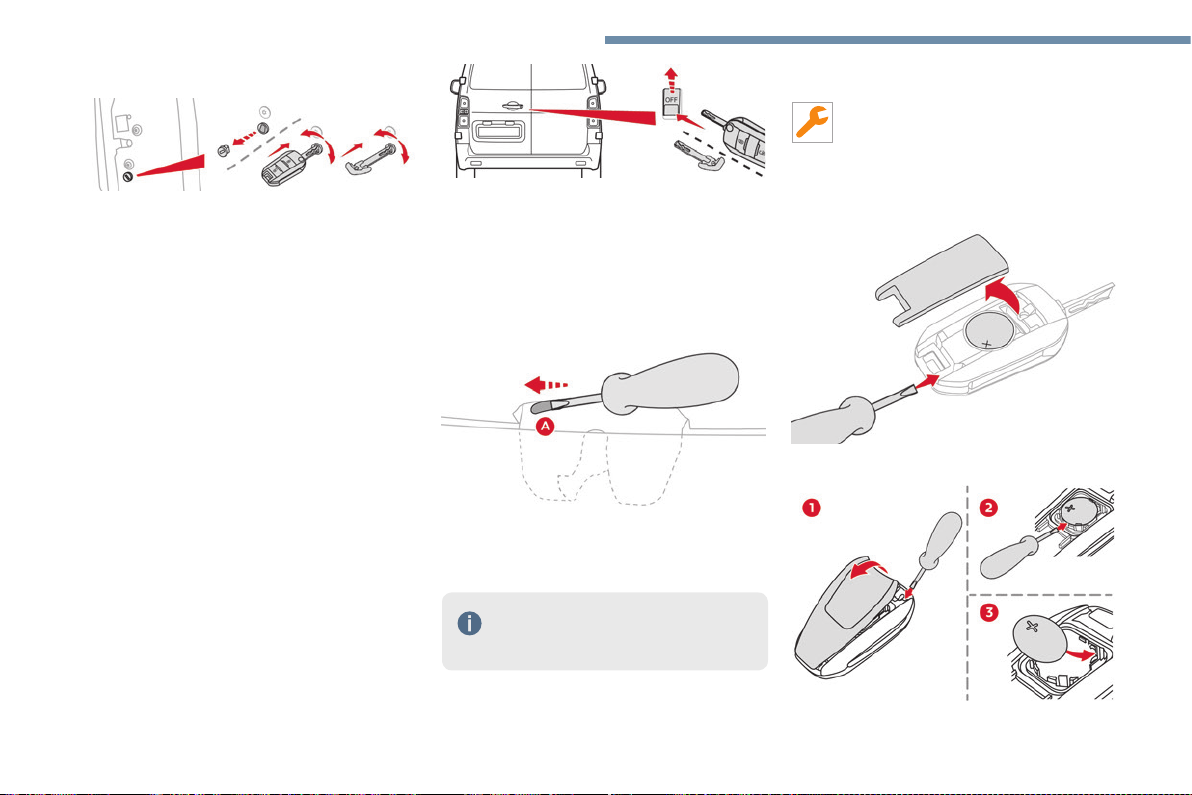 OFF

A

1

2

3