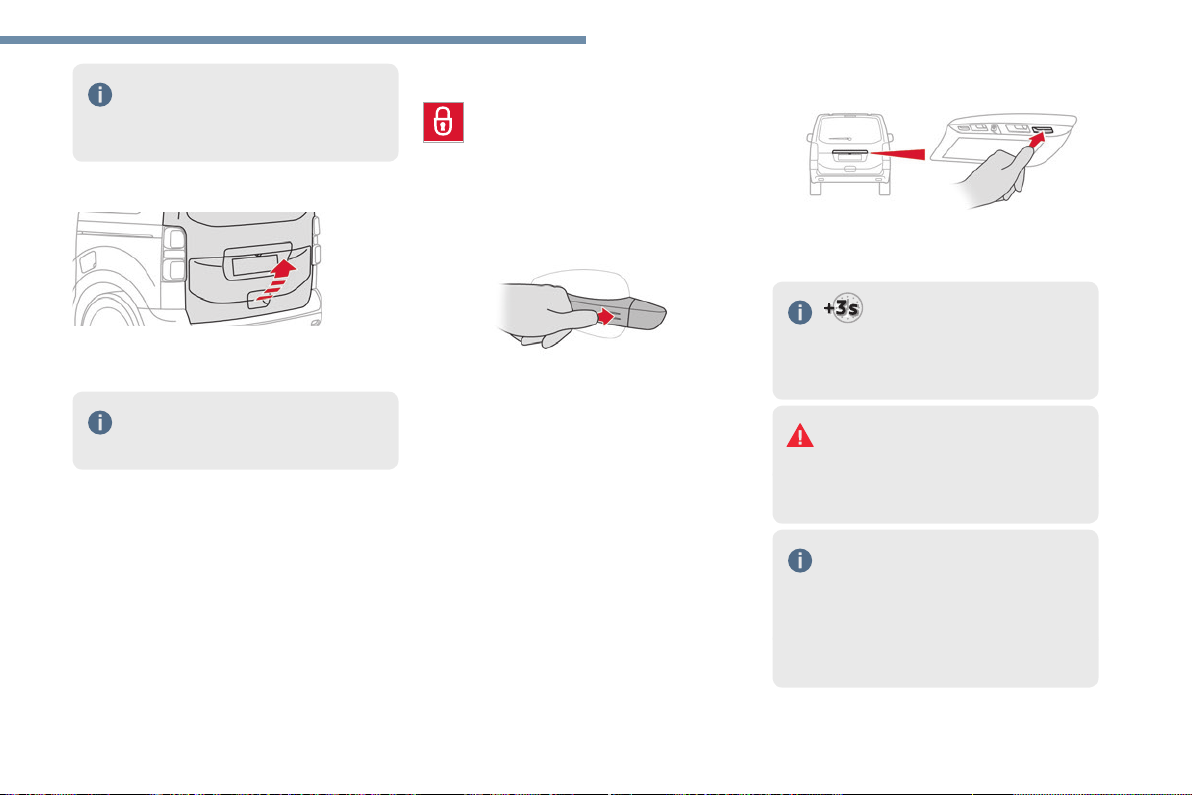 +3s