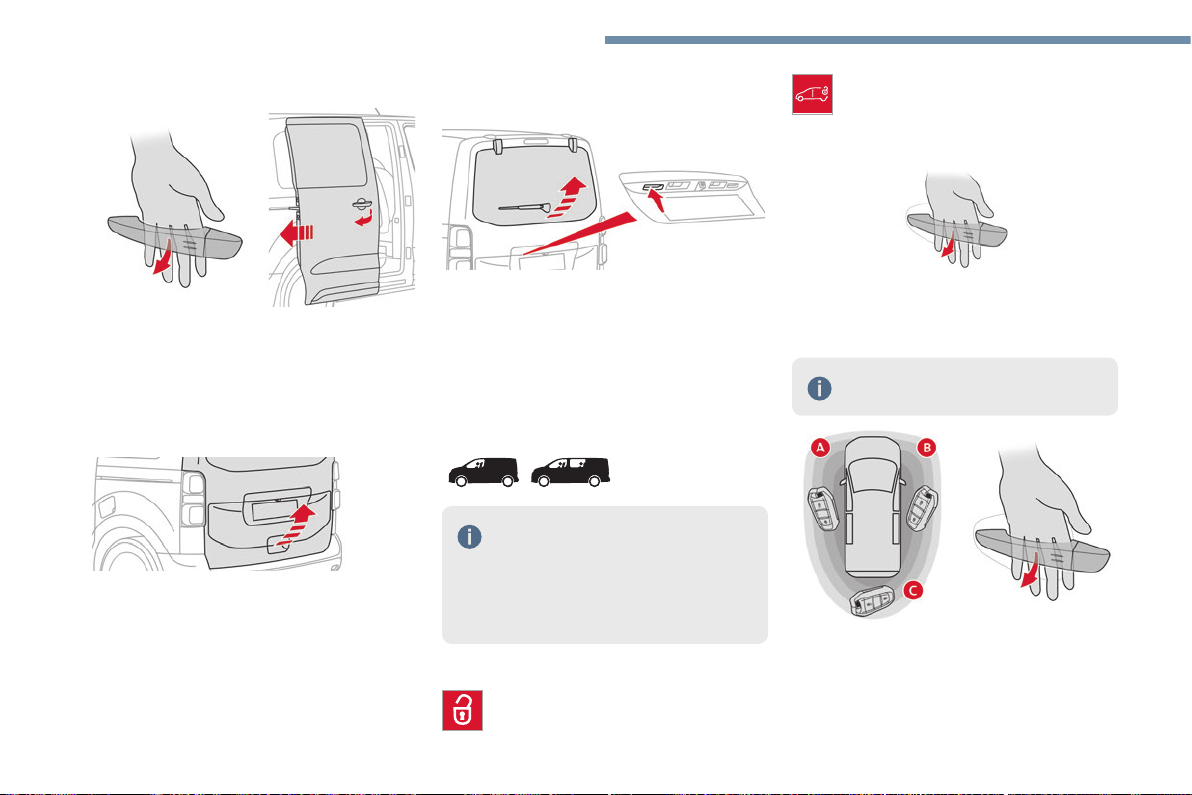 A
B
C