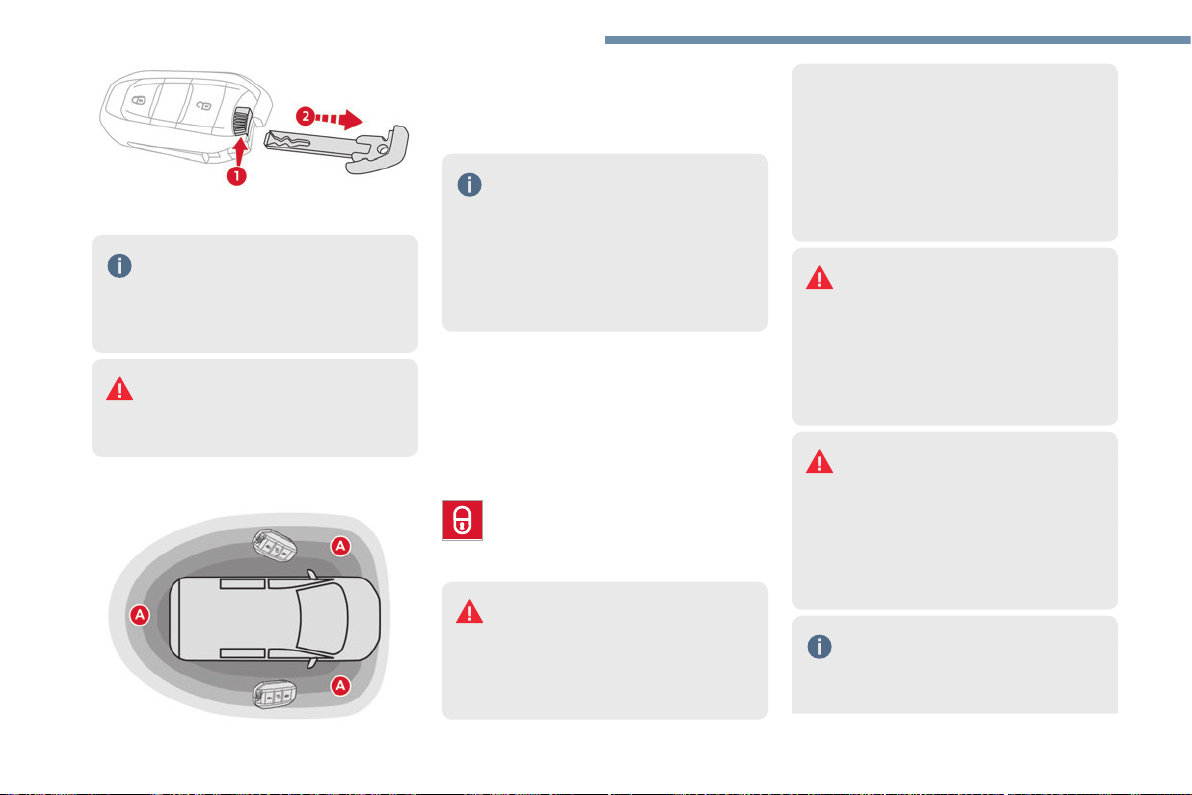 2

1

A

A

A